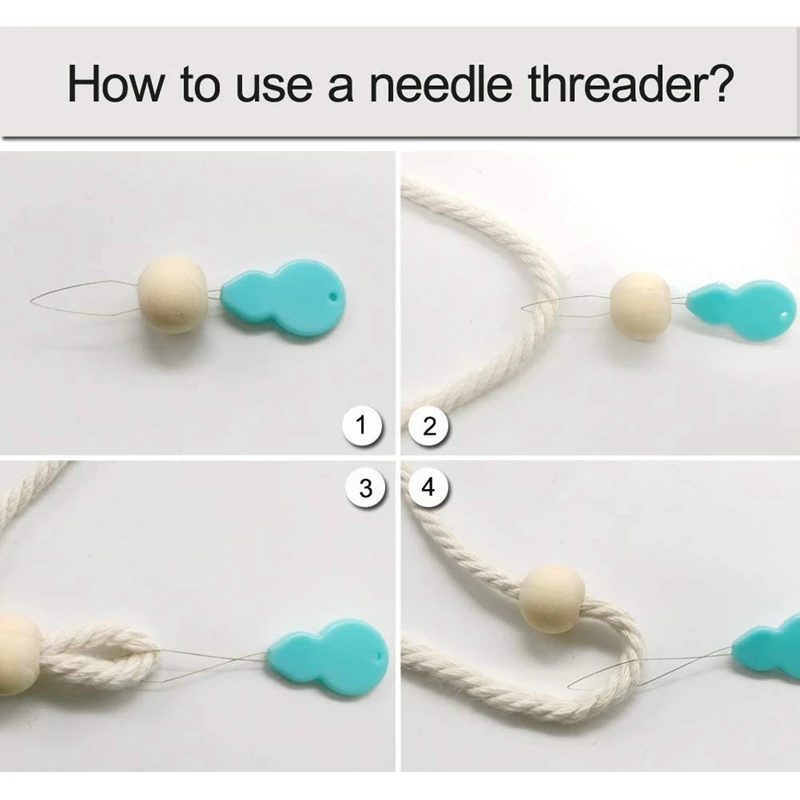 How to use a needle threader?

1

2

3

4