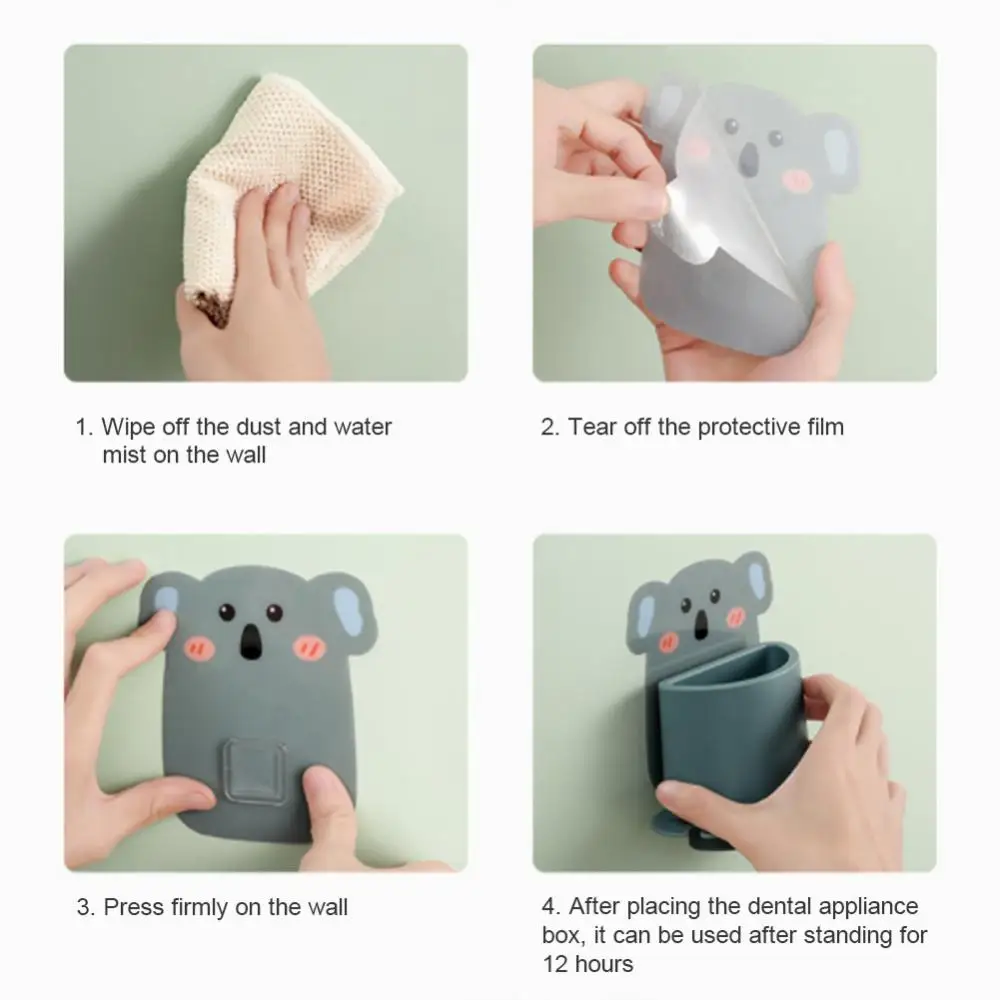 1. Wipe off the dust and water mist on the wall

2. Tear off the protective film

3. Press firmly on the wall

4. After placing the dental appliance box, it can be used after standing for 12 hours