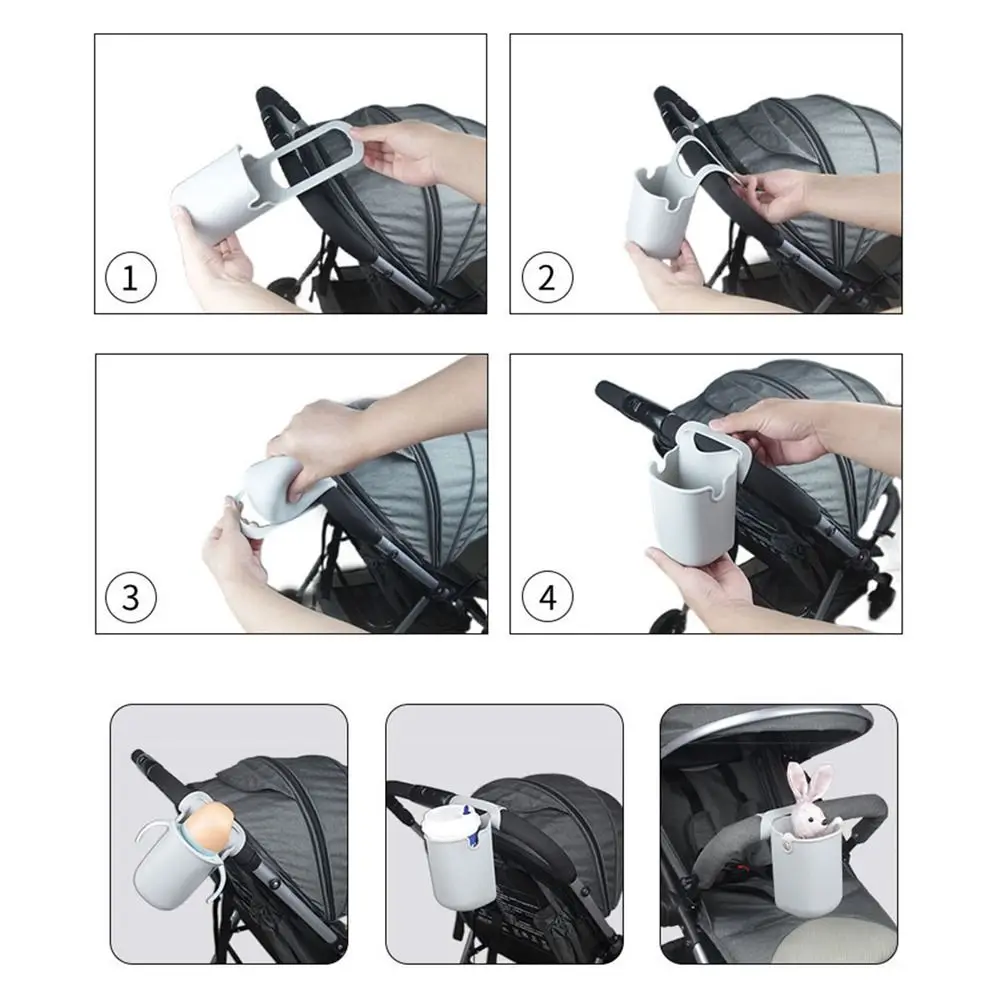 1

2

3

4