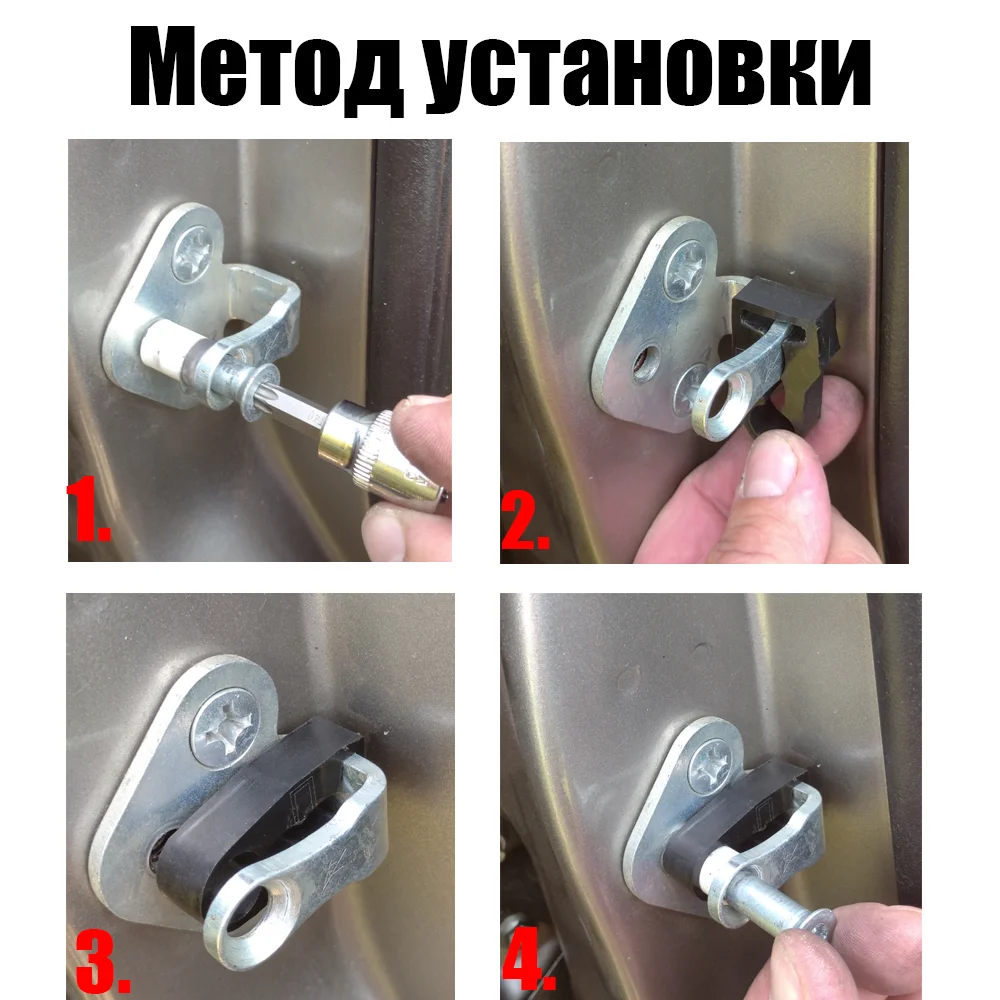 Метод установки

1.

2.

3.

4.