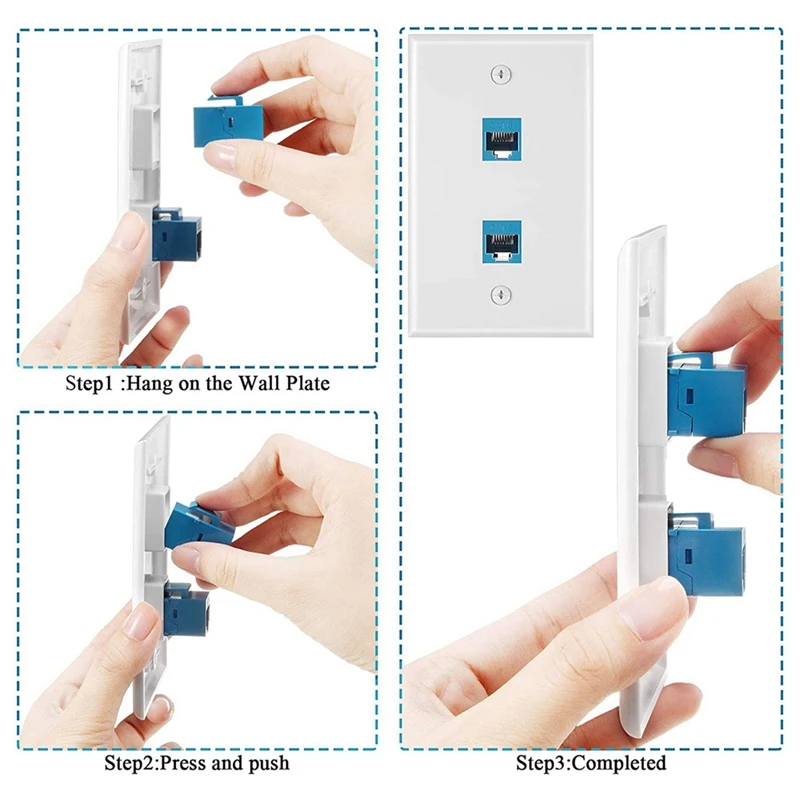 Step1 :Hang on the Wall Plate

Step2:Press and push

Step3:Completed