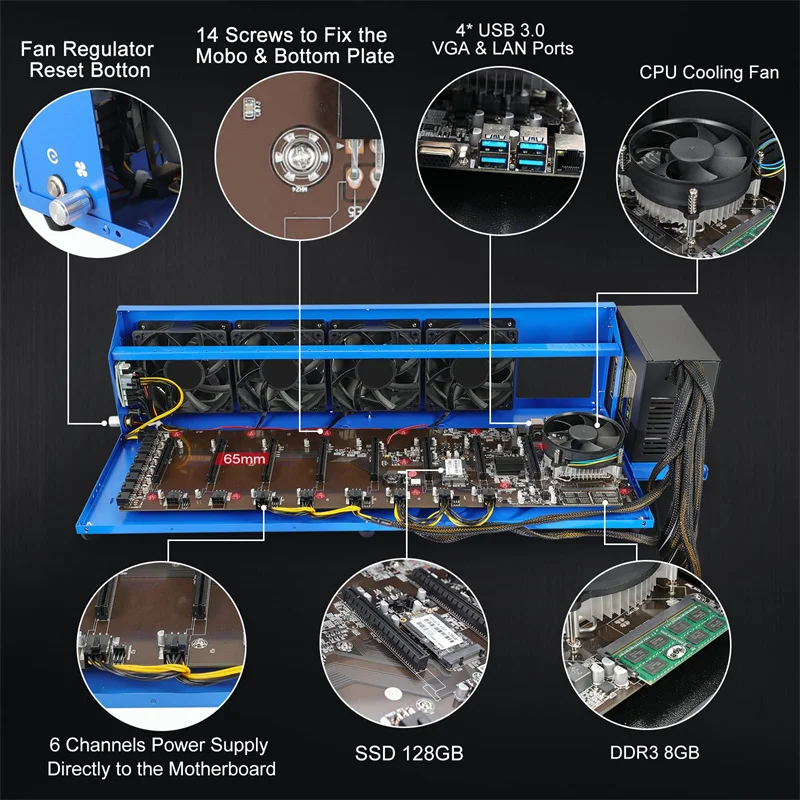 Fan Regulator Reset Botton

14 Screws to Fix the Mobo & Bottom Plate

4* USB 3.0 VGA & LAN Ports

CPU Cooling Fan

65mm

6 Channels Power Supply Directly to the Motherboard

SSD 128GB

DDR3 8GB