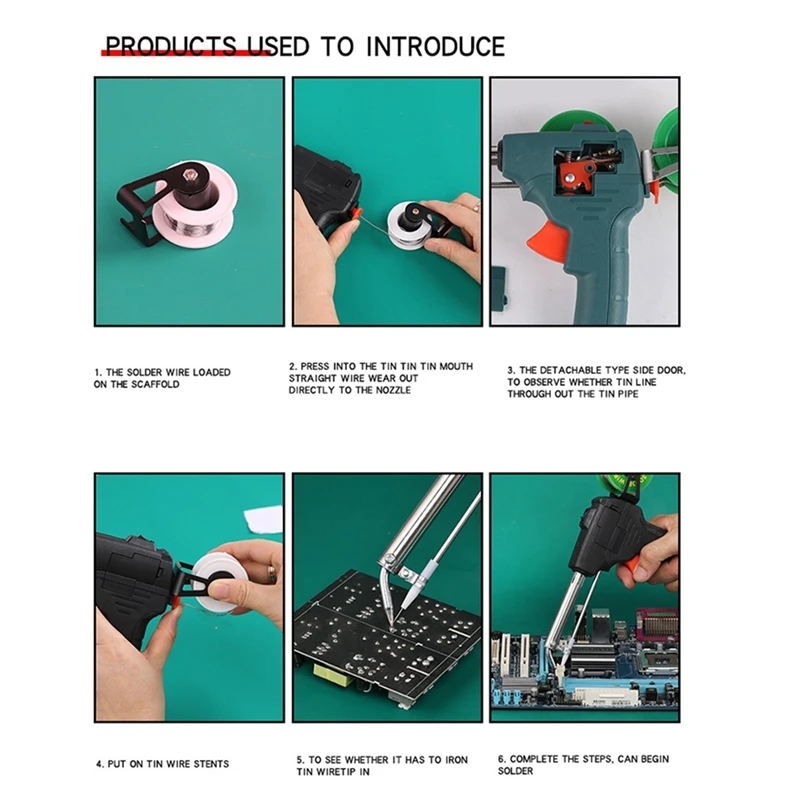 PRODUCTS USED TO INTRODUCE

1. THE SOLDER WIRE LOADED ON THE SCAFFOLD

2. PRESS INTO THE TIN TIN TIN MOUTH STRAIGHT WIRE WEAR OUT DIRECTLY TO THE NOZZLE

3. THE DETACHABLE TYPE SIDE DOOR, TO OBSERVE WHETHER TIN LINE THROUGH OUT THE TIN PIPE

4. PUT ON TIN WIRE STENTS

5. TO SEE WHETHER IT HAS TO IRON TIN WIRETIP IN

6. COMPLETE THE STEPS, CAN BEGIN SOLDER