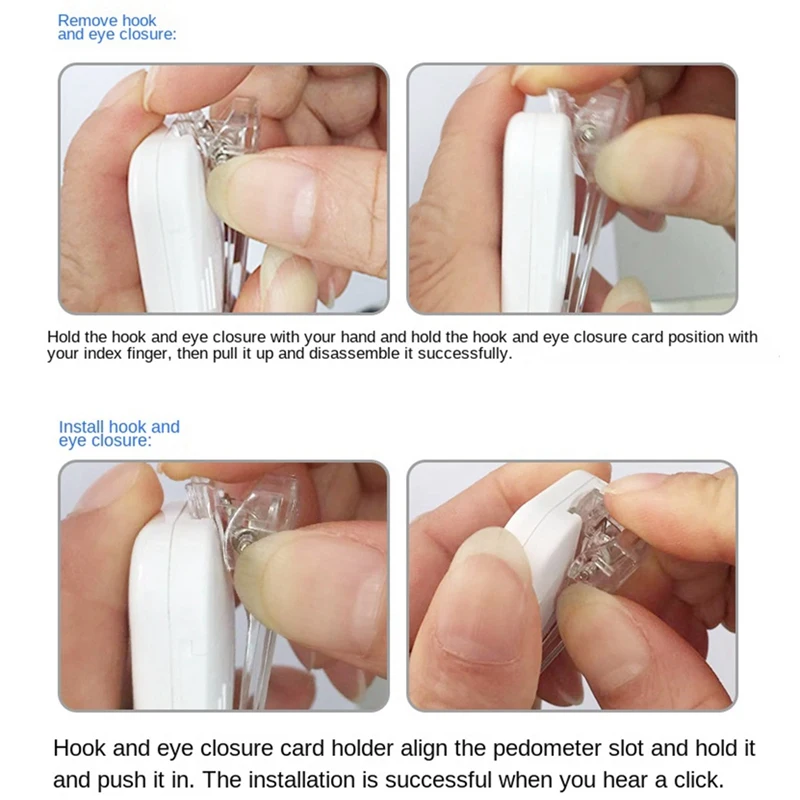 Remove hook and eye closure:

Hold the hook and eye closure with your hand and hold the hook and eye closure card position with your index finger, then pull it up and disassemble it successfully.

Install hook and eye closure:

Hook and eye closure card holder align the pedometer slot and hold it and push it in. The installation is successful when you hear a click.