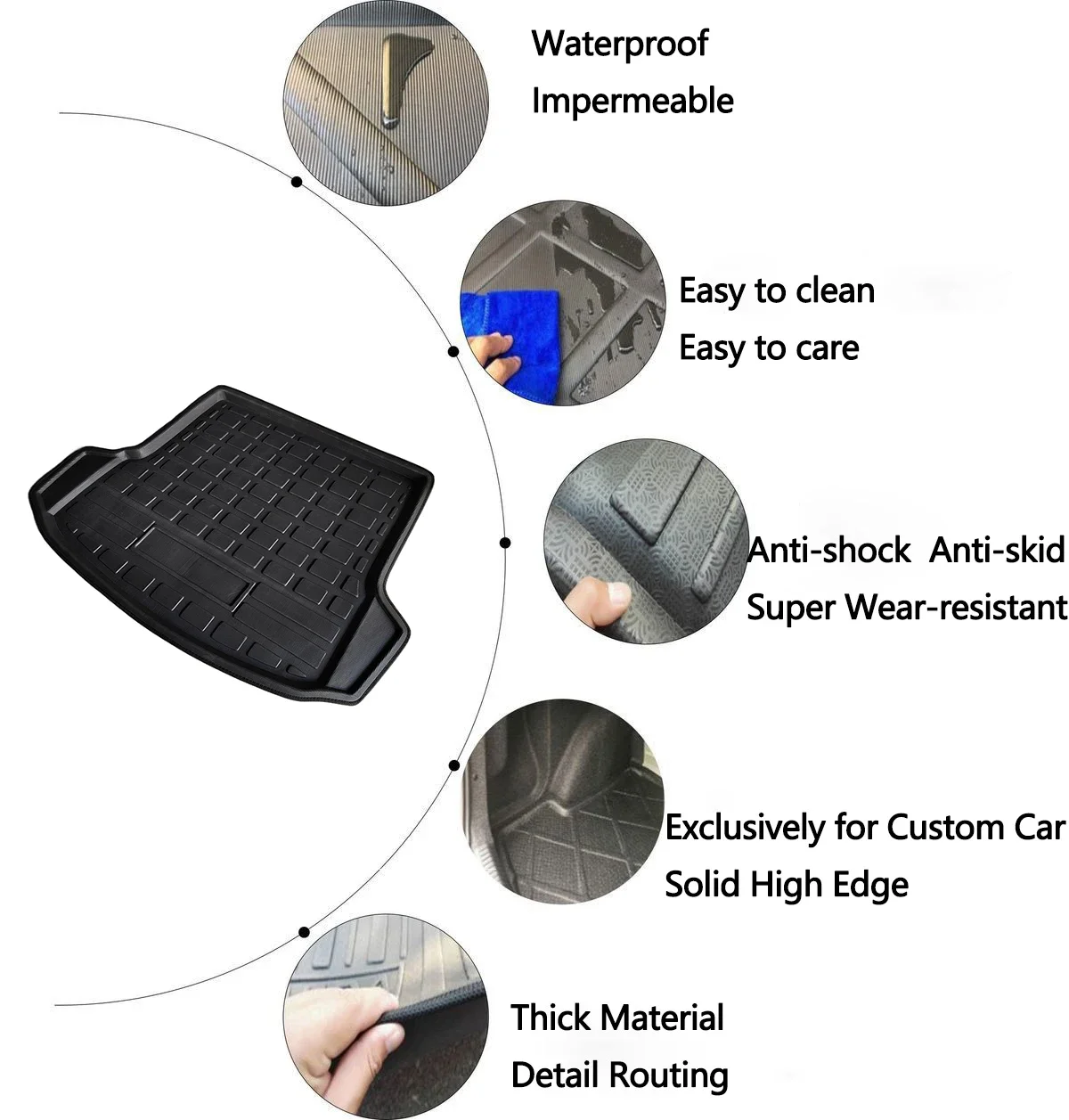 Waterproof
Impermeable

Easy to clean
Easy to care

Anti-shock Anti-skid
Super Wear-resistant

Exclusively for Custom Car
Solid High Edge

Thick Material
Detail Routing