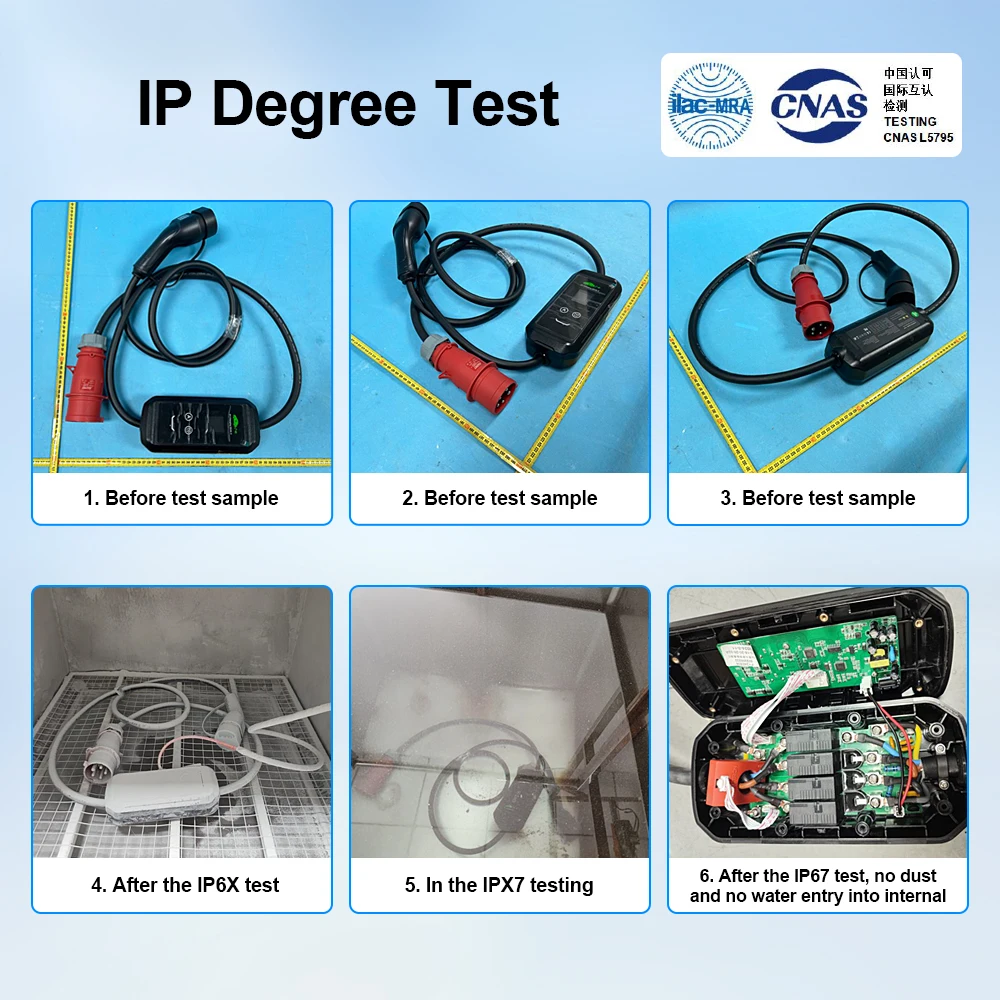 IP Degree Test

ilac-MRA CNAS 中国认可 国际互认 检测 TESTING CNAS L5795

1. Before test sample

2. Before test sample

3. Before test sample

4. After the IP6X test

5. In the IPX7 testing

6. After the IP67 test, no dust and no water entry into internal