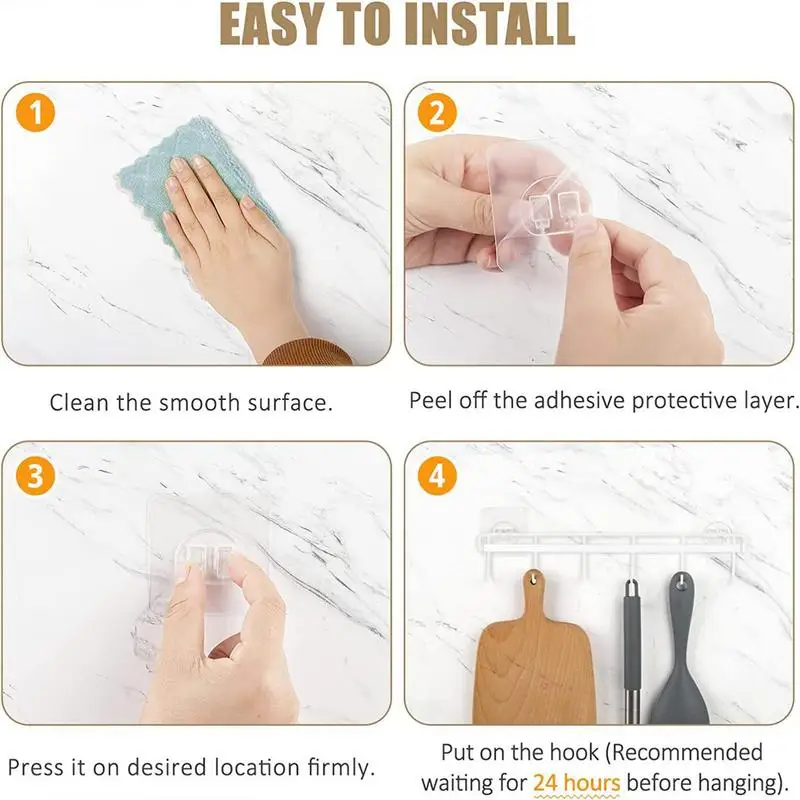 EASY TO INSTALL

1

Clean the smooth surface.

2

Peel off the adhesive protective layer.

3

Press it on desired location firmly.

4

Put on the hook (Recommended waiting for 24 hours before hanging).