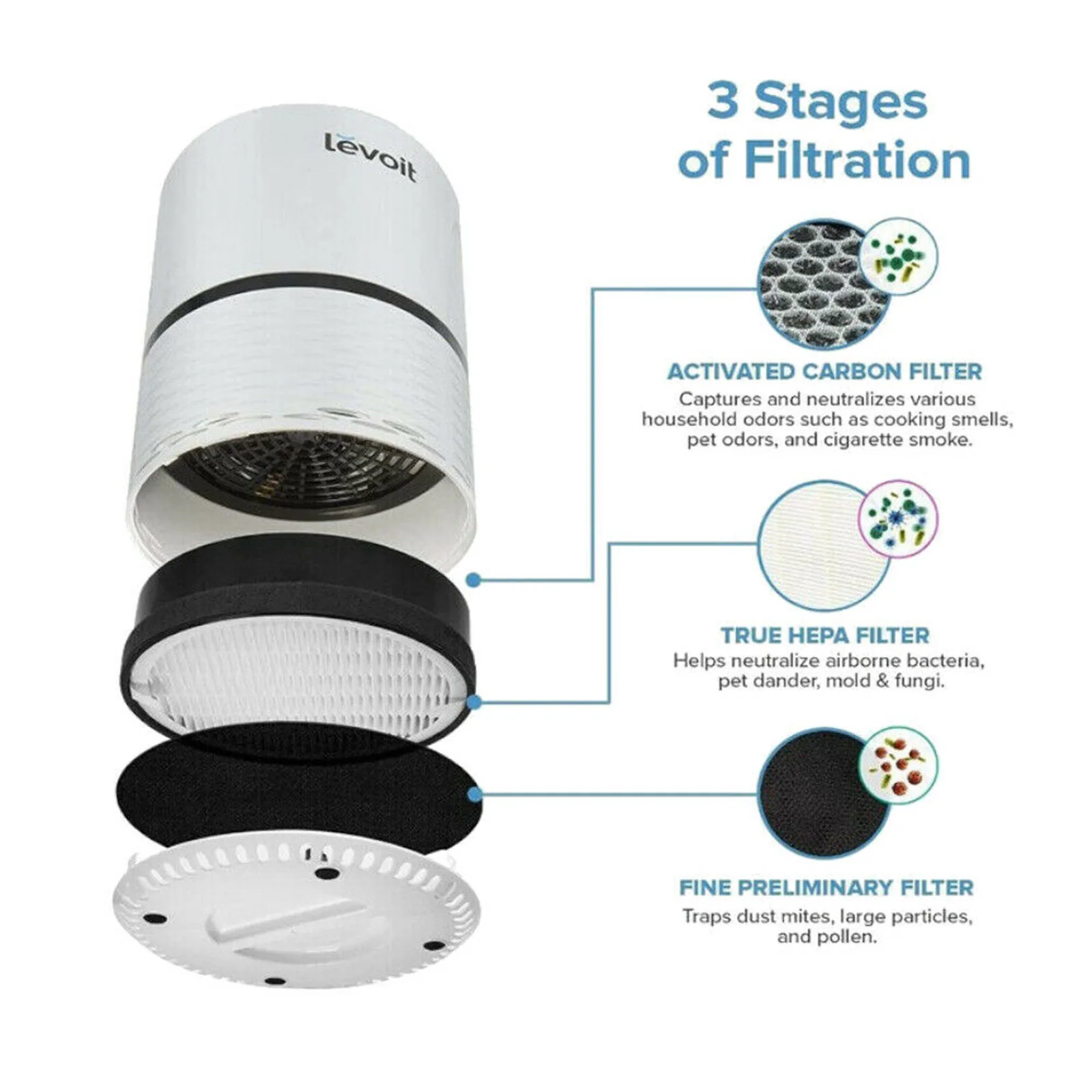 levoit

3 Stages of Filtration

ACTIVATED CARBON FILTER
Captures and neutralizes various household odors such as cooking smells, pet odors, and cigarette smoke.

TRUE HEPA FILTER
Helps neutralize airborne bacteria, pet dander, mold & fungi.

FINE PRELIMINARY FILTER
Traps dust mites, large particles, and pollen.