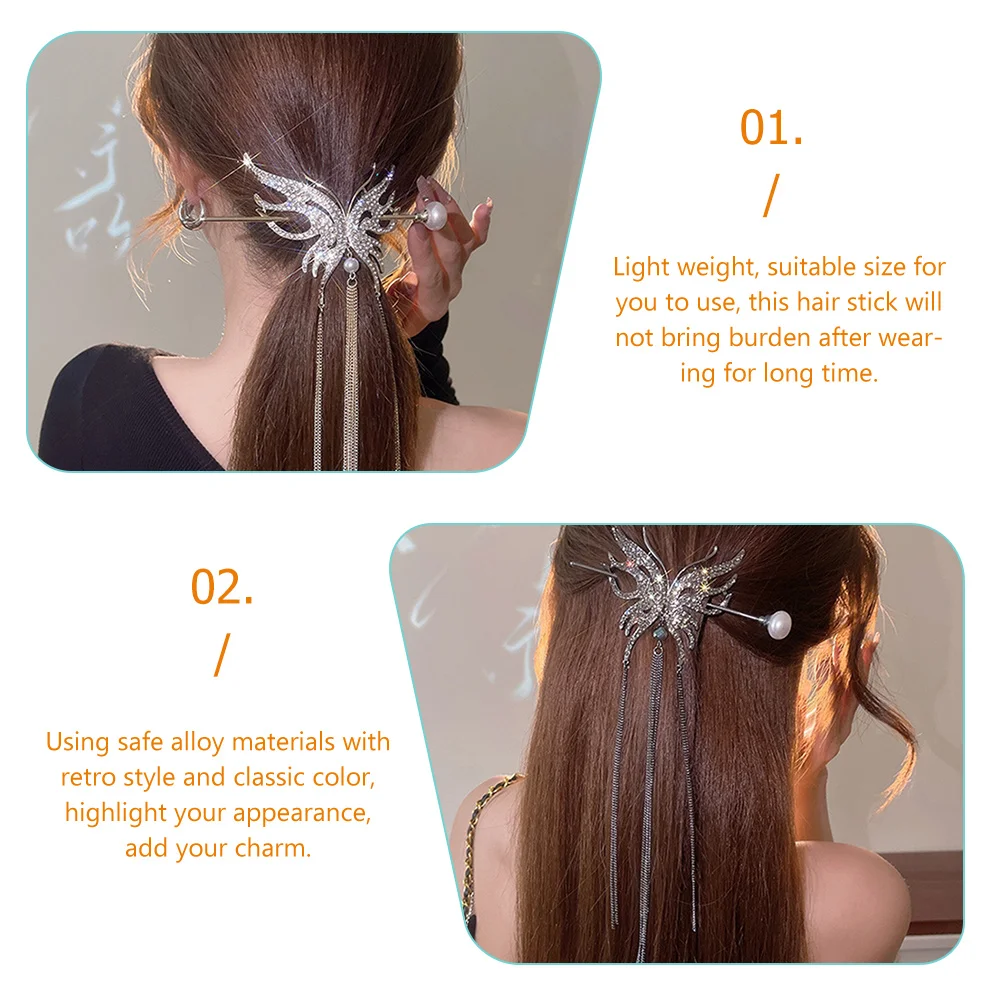 01.
/
Light weight, suitable size for you to use, this hair stick will not bring burden after wearing for long time.

02.
/
Using safe alloy materials with retro style and classic color, highlight your appearance, add your charm.