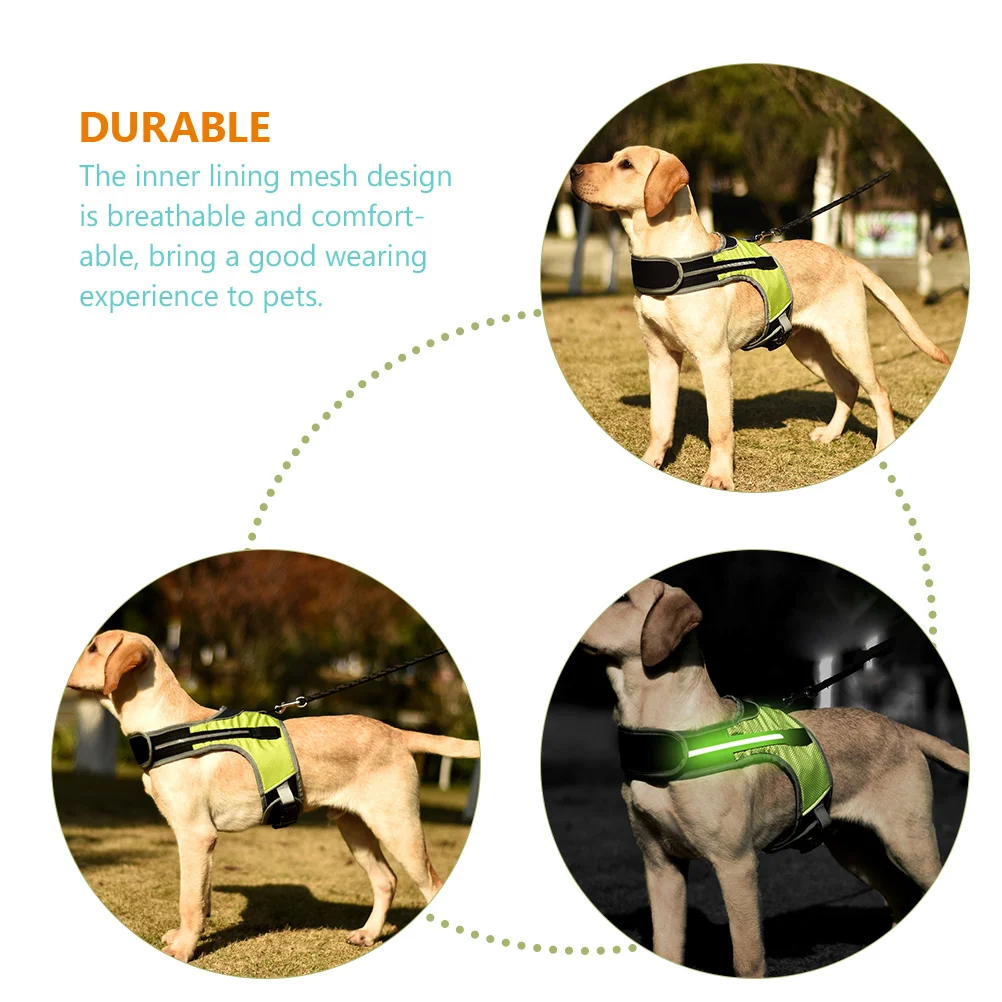 DURABLE

The inner lining mesh design is breathable and comfortable, bring a good wearing experience to pets.