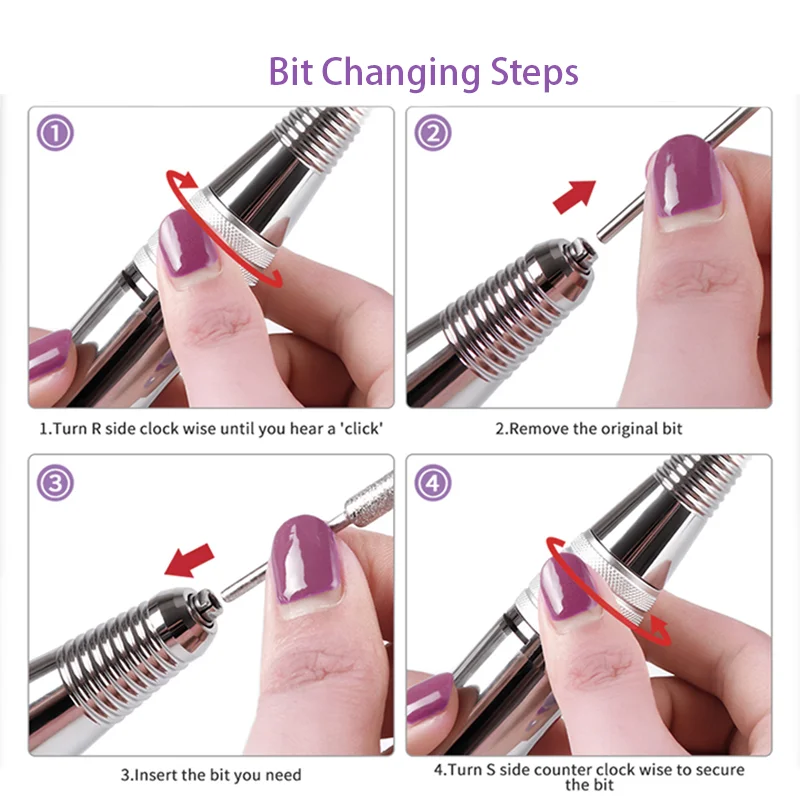 Bit Changing Steps

①

1.Turn R side clock wise until you hear a 'click'

②

2.Remove the original bit

③

3.Insert the bit you need

④

4.Turn S side counter clock wise to secure the bit