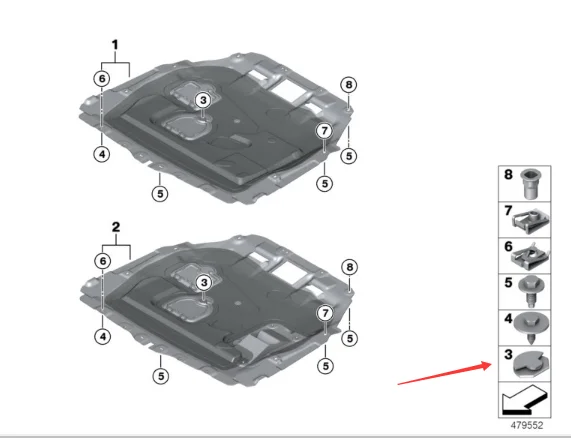 1
6
3
8
7
4
5
5
5

2
6
3
8
7
4
5
5
5

8
7
6
5
4
3
479552