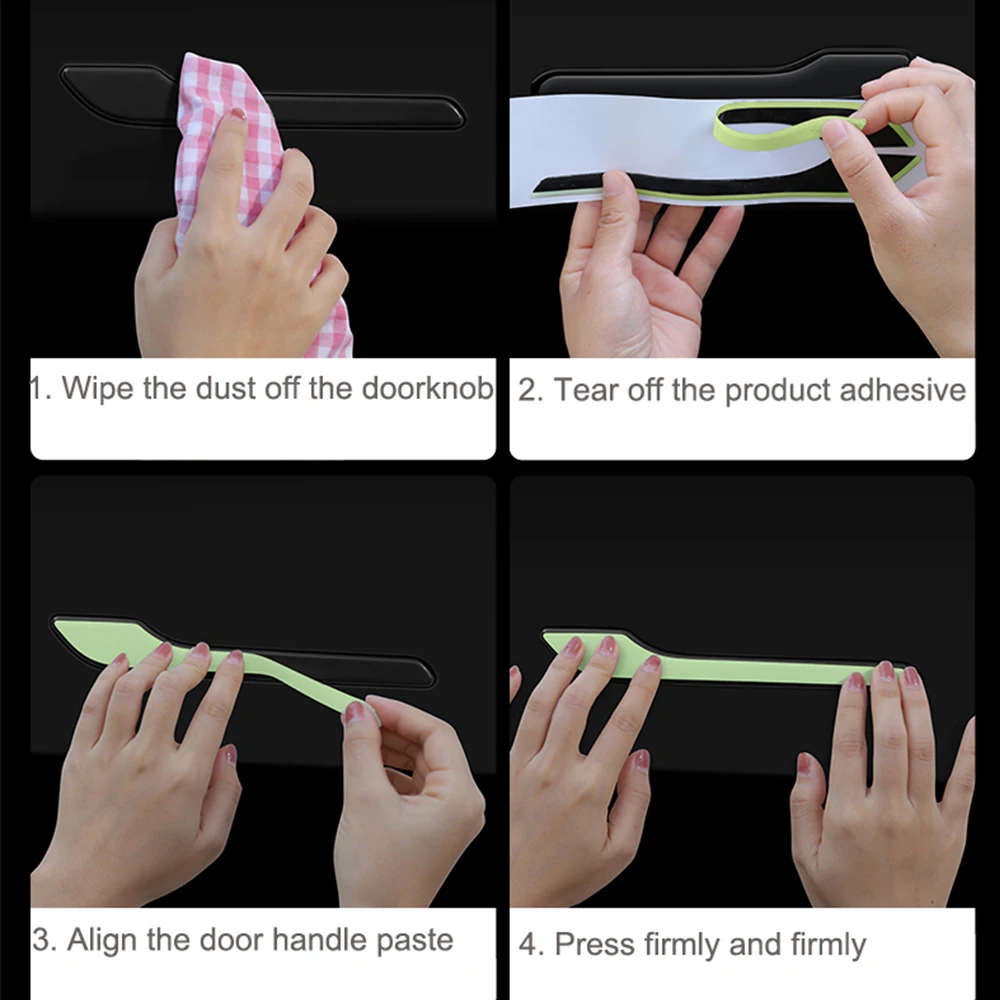 1. Wipe the dust off the doorknob

2. Tear off the product adhesive

3. Align the door handle paste

4. Press firmly and firmly