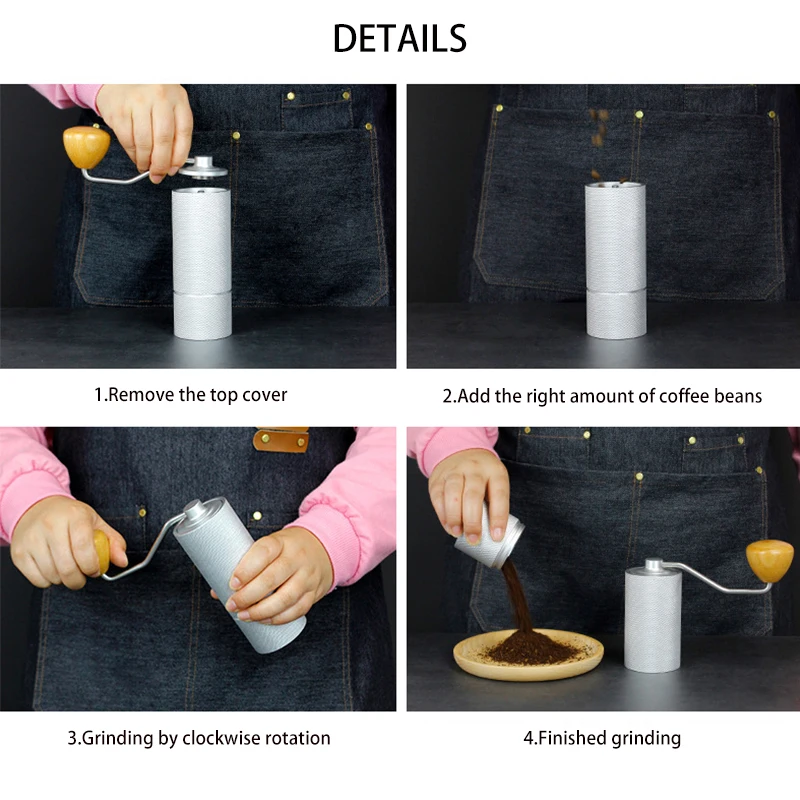 DETAILS

1.Remove the top cover

2.Add the right amount of coffee beans

3.Grinding by clockwise rotation

4.Finished grinding