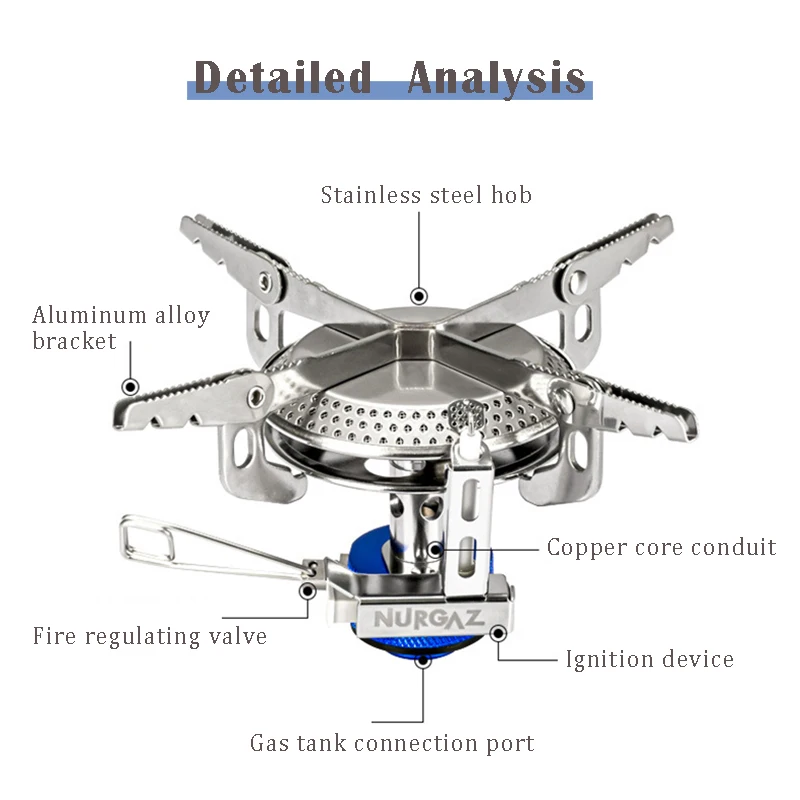 Detailed Analysis

Stainless steel hob

Aluminum alloy bracket

Copper core conduit

NURGAZ

Fire regulating valve

Ignition device

Gas tank connection port