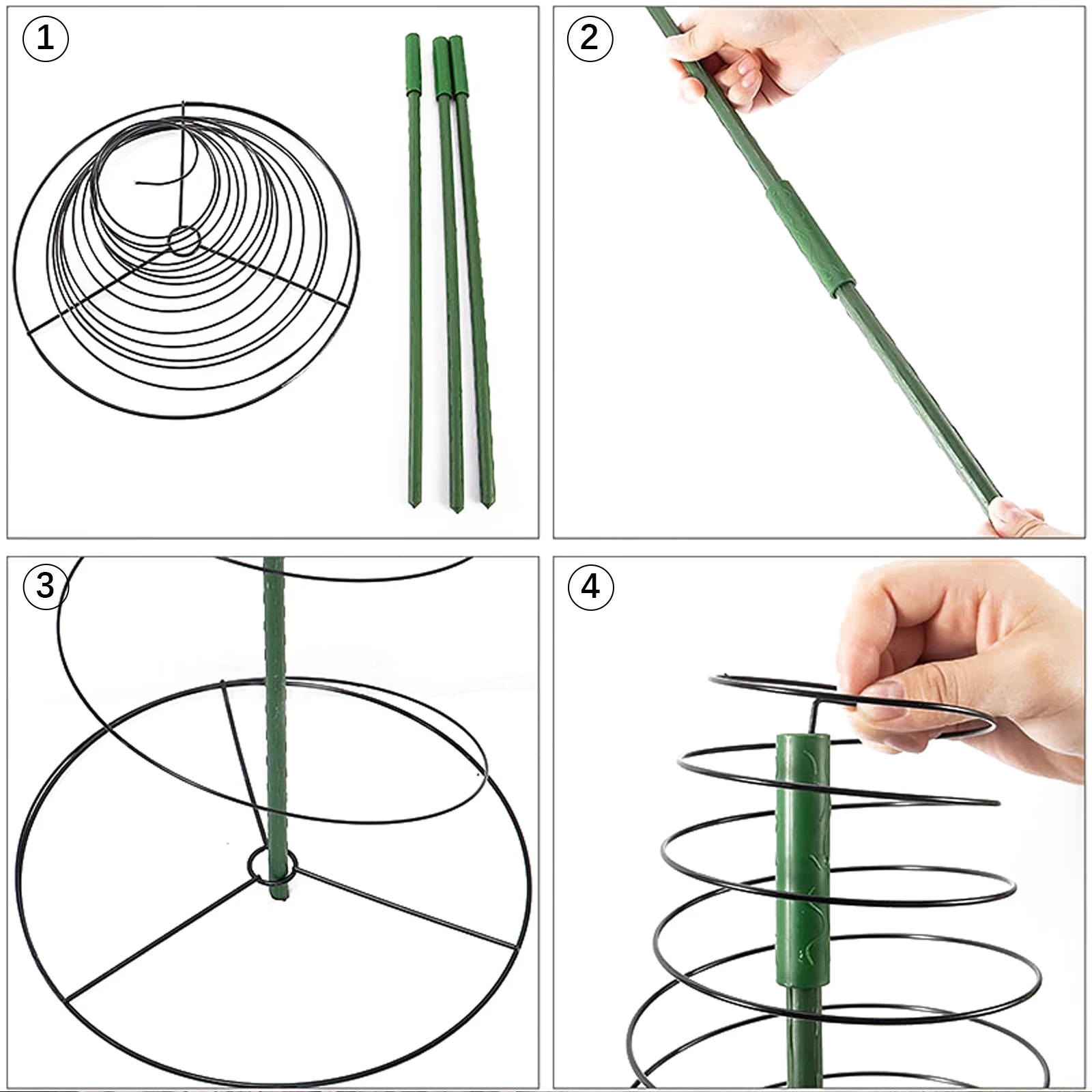 1

2

3

4