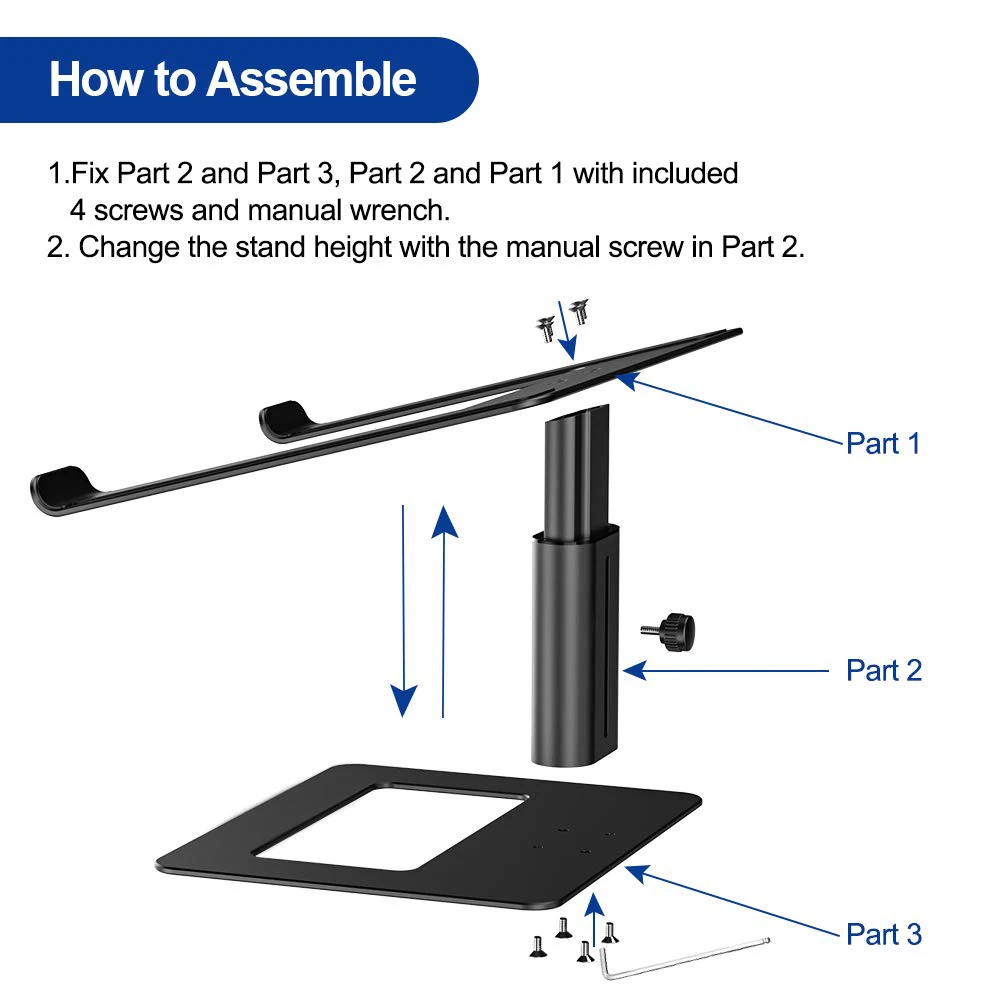 How to Assemble

1.Fix Part 2 and Part 3, Part 2 and Part 1 with included 4 screws and manual wrench.
2. Change the stand height with the manual screw in Part 2.

Part 1

Part 2

Part 3