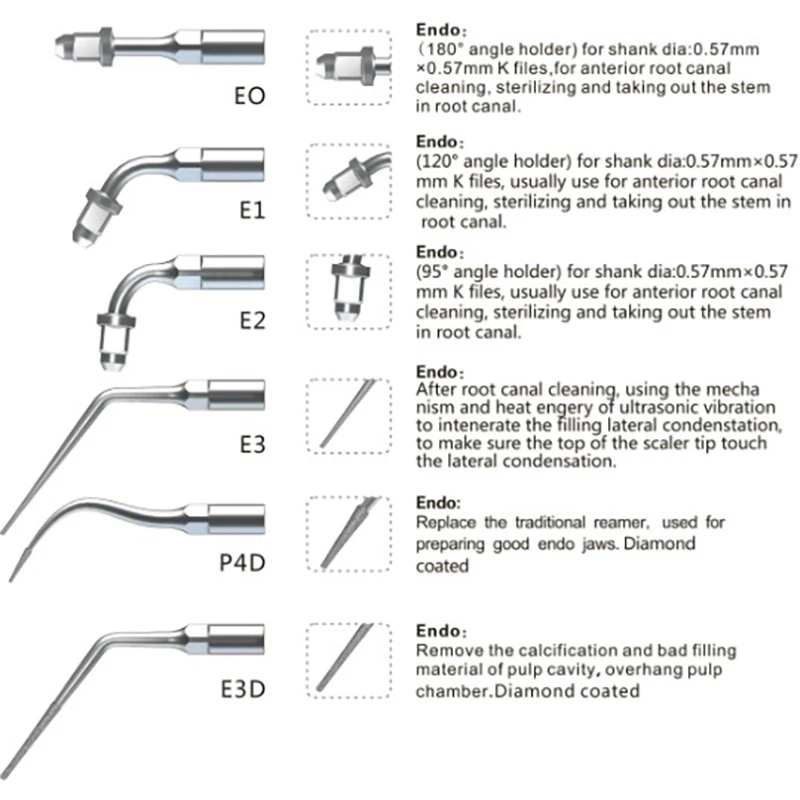 EO

Endo:
(180° angle holder) for shank dia:0.57mm ×0.57mm K files,for anterior root canal cleaning, sterilizing and taking out the stem in root canal.

E1

Endo:
(120° angle holder) for shank dia:0.57mm×0.57 mm K files, usually use for anterior root canal cleaning, sterilizing and taking out the stem in root canal.

E2

Endo:
(95° angle holder) for shank dia:0.57mm×0.57 mm K files, usually use for anterior root canal cleaning, sterilizing and taking out the stem in root canal.

E3

Endo:
After root canal cleaning, using the mecha nism and heat engery of ultrasonic vibration to intenerate the filling lateral condenstation, to make sure the top of the scaler tip touch the lateral condensation.

P4D

Endo:
Replace the traditional reamer, used for preparing good endo jaws. Diamond coated

E3D

Endo:
Remove the calcification and bad filling material of pulp cavity, overhang pulp chamber.Diamond coated