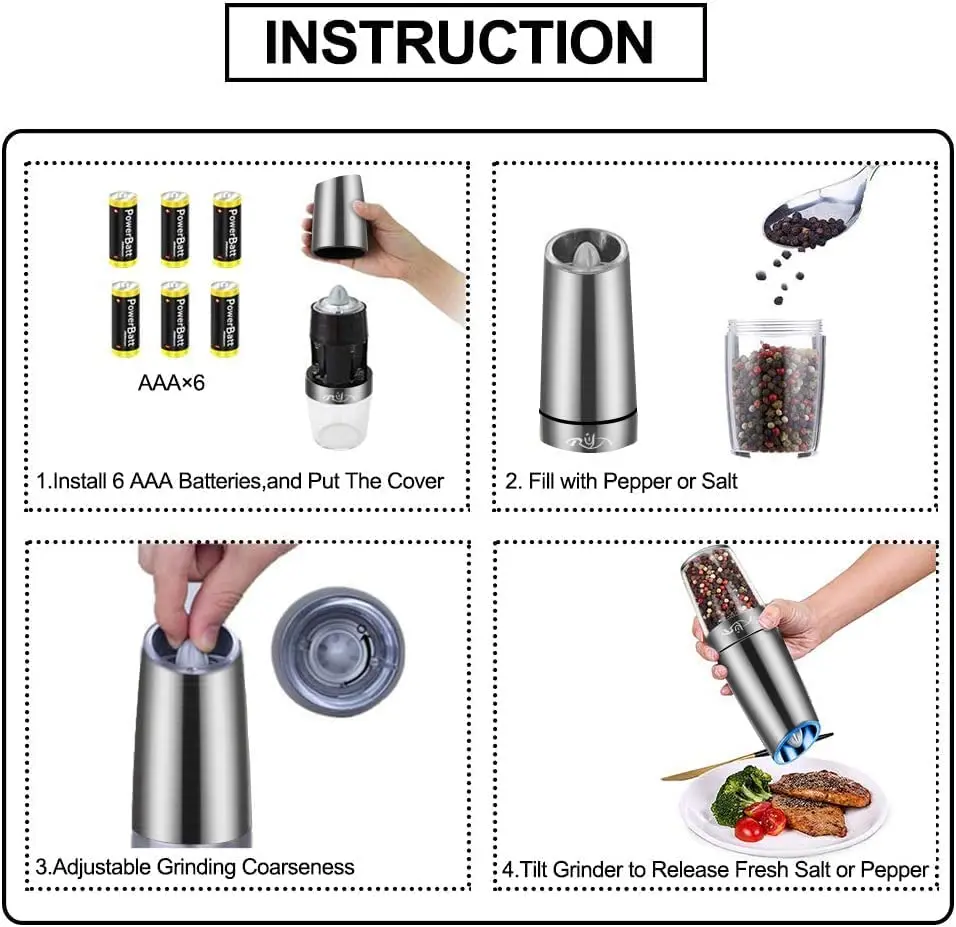 INSTRUCTION

PowerBatt
PowerBatt
PowerBatt
PowerBatt
PowerBatt
PowerBatt

AAA×6

1.Install 6 AAA Batteries,and Put The Cover

2. Fill with Pepper or Salt

3.Adjustable Grinding Coarseness

4.Tilt Grinder to Release Fresh Salt or Pepper