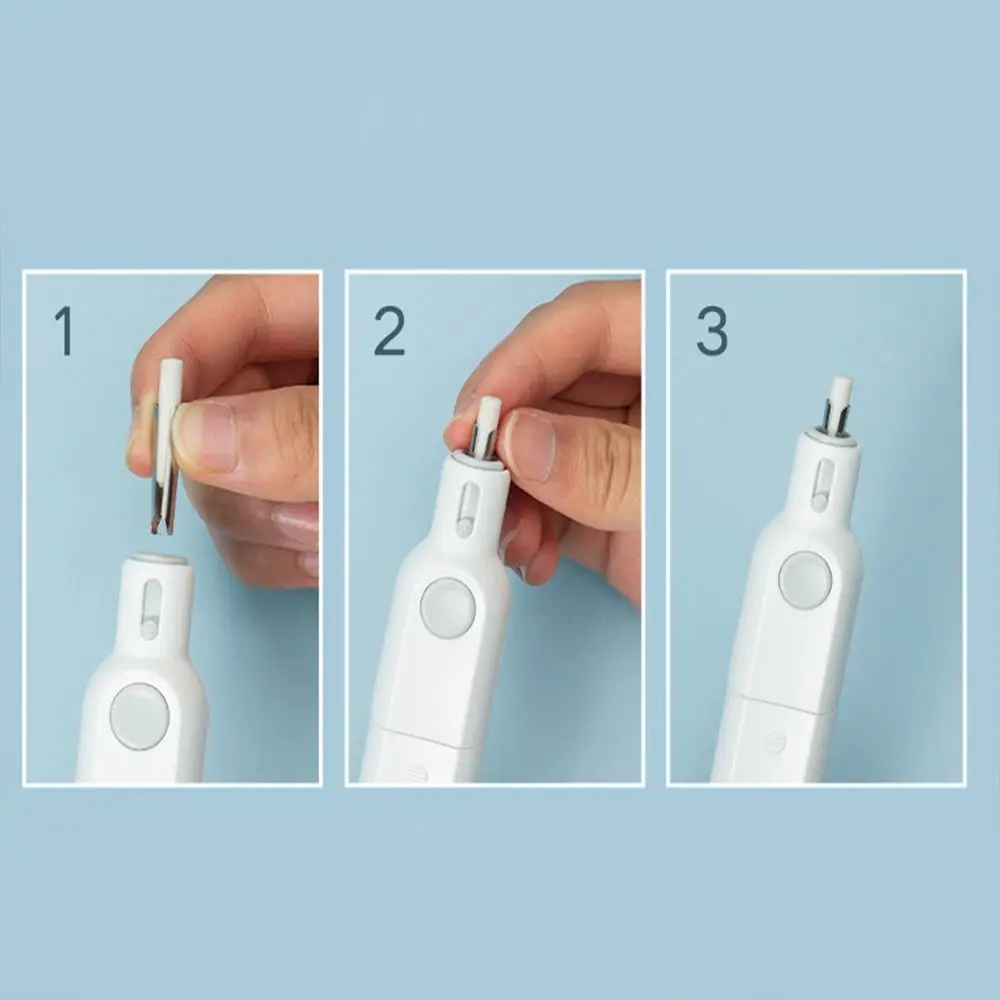 1

2

3