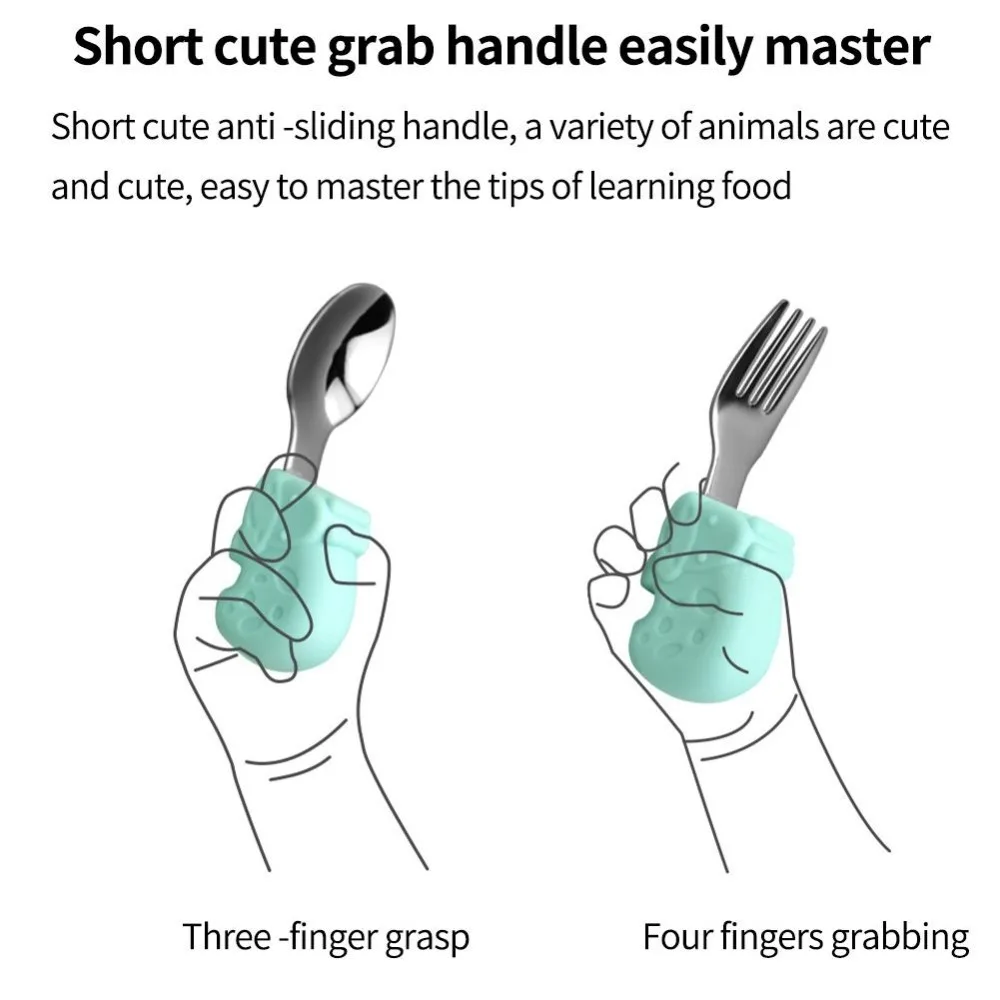 Short cute grab handle easily master

Short cute anti -sliding handle, a variety of animals are cute and cute, easy to master the tips of learning food

Three -finger grasp

Four fingers grabbing