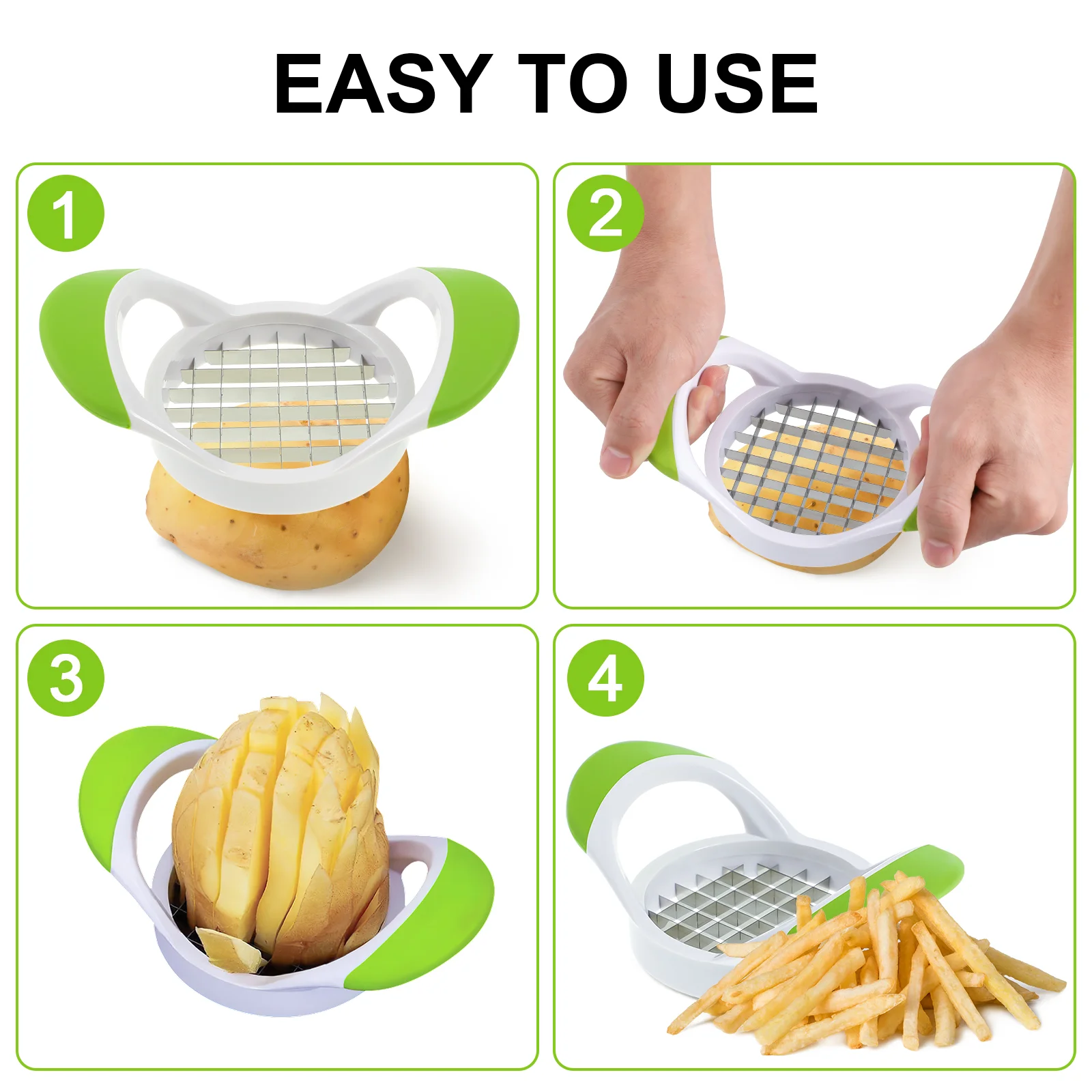 EASY TO USE

1

2

3

4