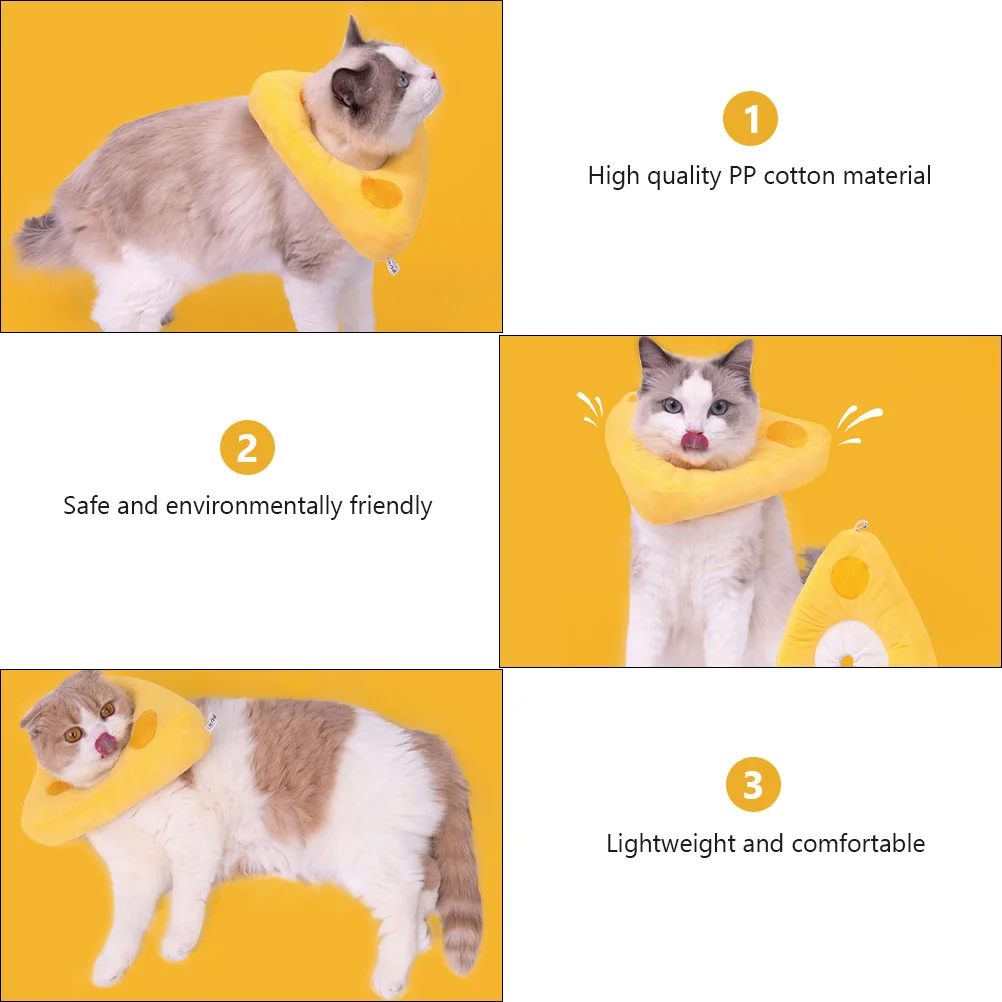 1
High quality PP cotton material

2
Safe and environmentally friendly

3
Lightweight and comfortable