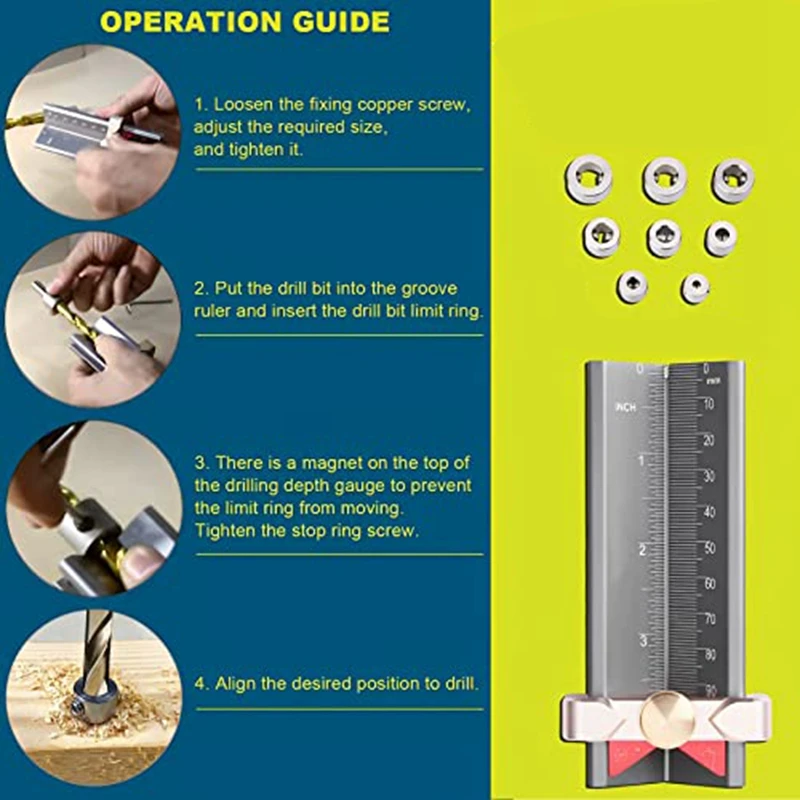 OPERATION GUIDE

1. Loosen the fixing copper screw, adjust the required size, and tighten it.

2. Put the drill bit into the groove ruler and insert the drill bit limit ring.

3. There is a magnet on the top of the drilling depth gauge to prevent the limit ring from moving. Tighten the stop ring screw.

4. Align the desired position to drill.

0
INCH
1
2
3
0
mm
10
20
30
40
50
60
70
80
90