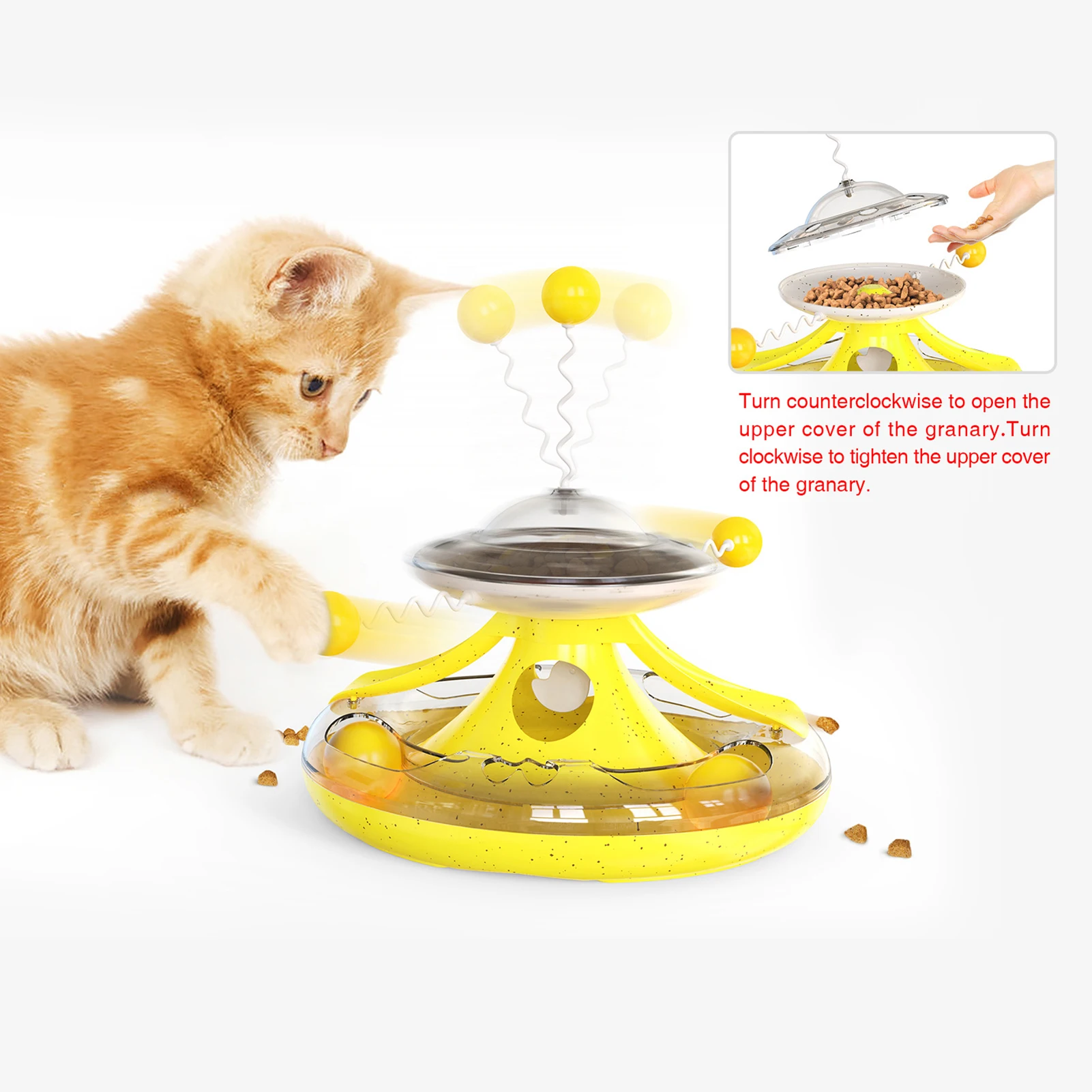 Turn counterclockwise to open the upper cover of the granary.Turn clockwise to tighten the upper cover of the granary.