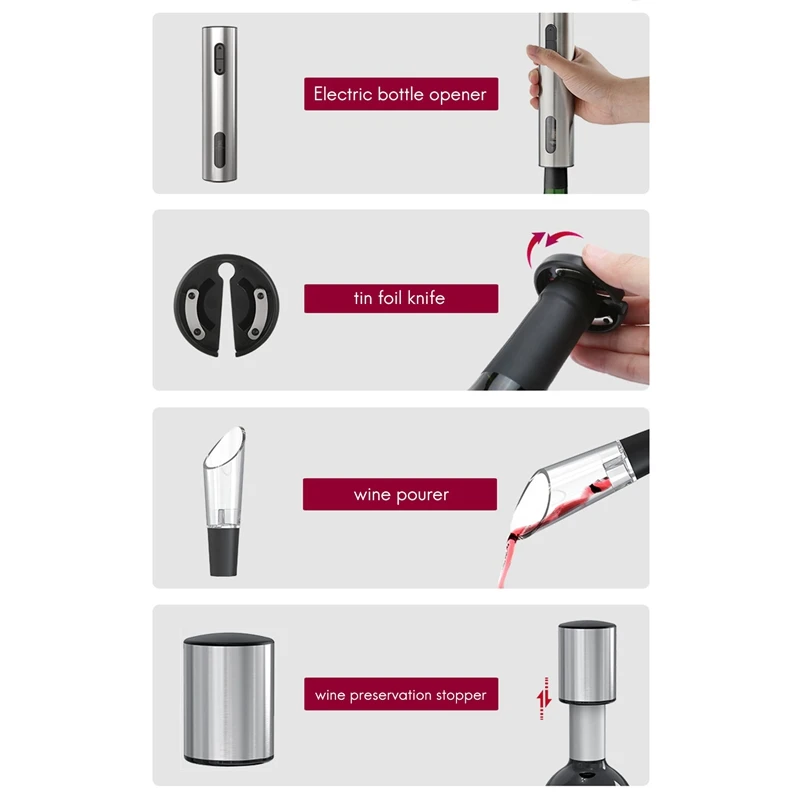 Electric bottle opener

tin foil knife

wine pourer

wine preservation stopper