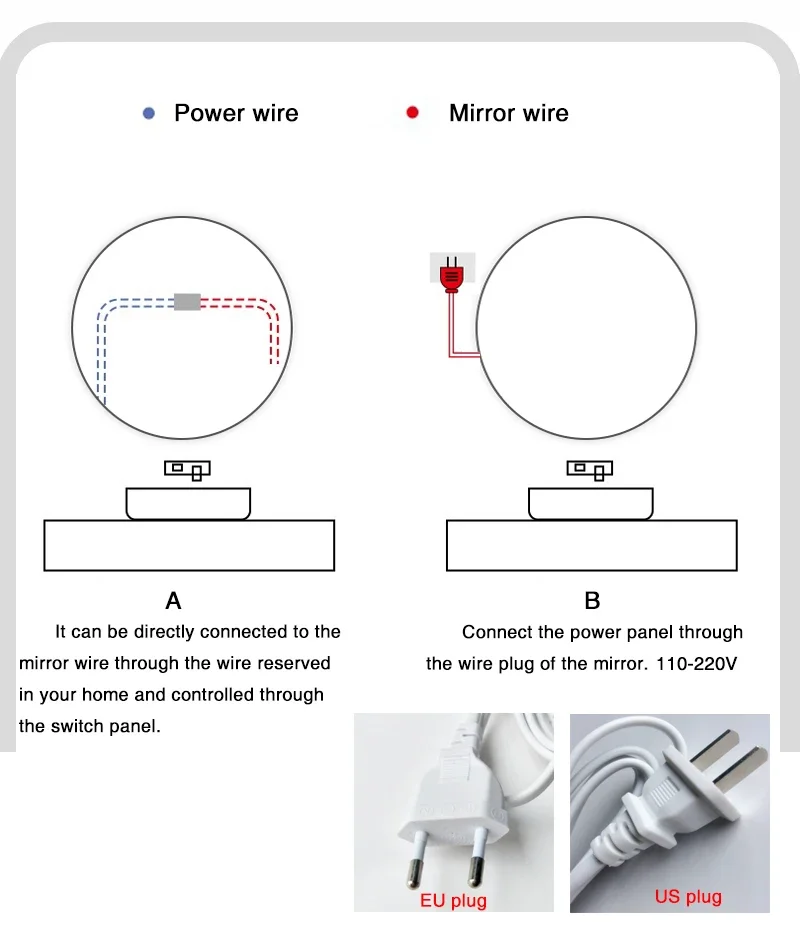 Power wire

Mirror wire

A

It can be directly connected to the mirror wire through the wire reserved in your home and controlled through the switch panel.

B

Connect the power panel through the wire plug of the mirror. 110-220V

EU plug

US plug