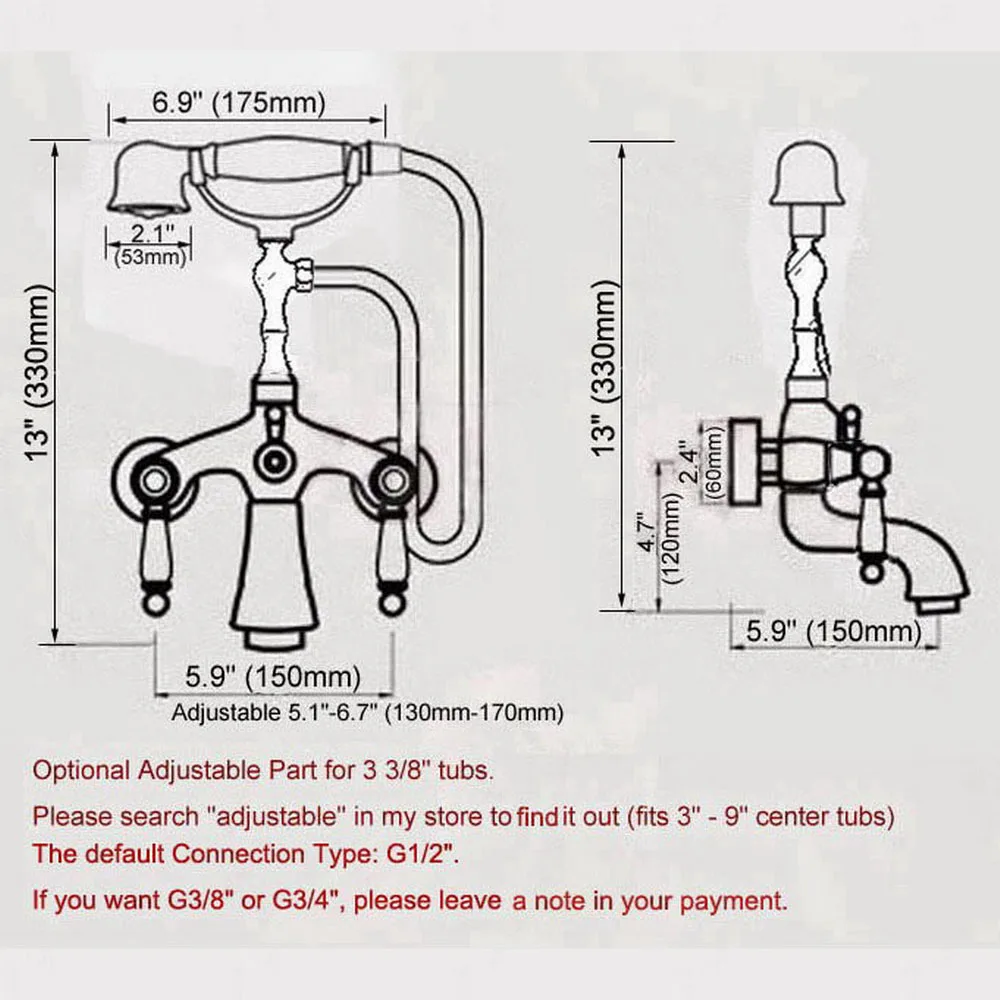 6.9" (175mm)

2.1"
(53mm)

13" (330mm)

5.9" (150mm)
Adjustable 5.1"-6.7" (130mm-170mm)

13" (330mm)

2.4"
(60mm)

4.7"
(120mm)

5.9" (150mm)

Optional Adjustable Part for 3 3/8" tubs.

Please search "adjustable" in my store to find it out (fits 3" - 9" center tubs)

The default Connection Type: G1/2".

If you want G3/8" or G3/4", please leave a note in your payment.