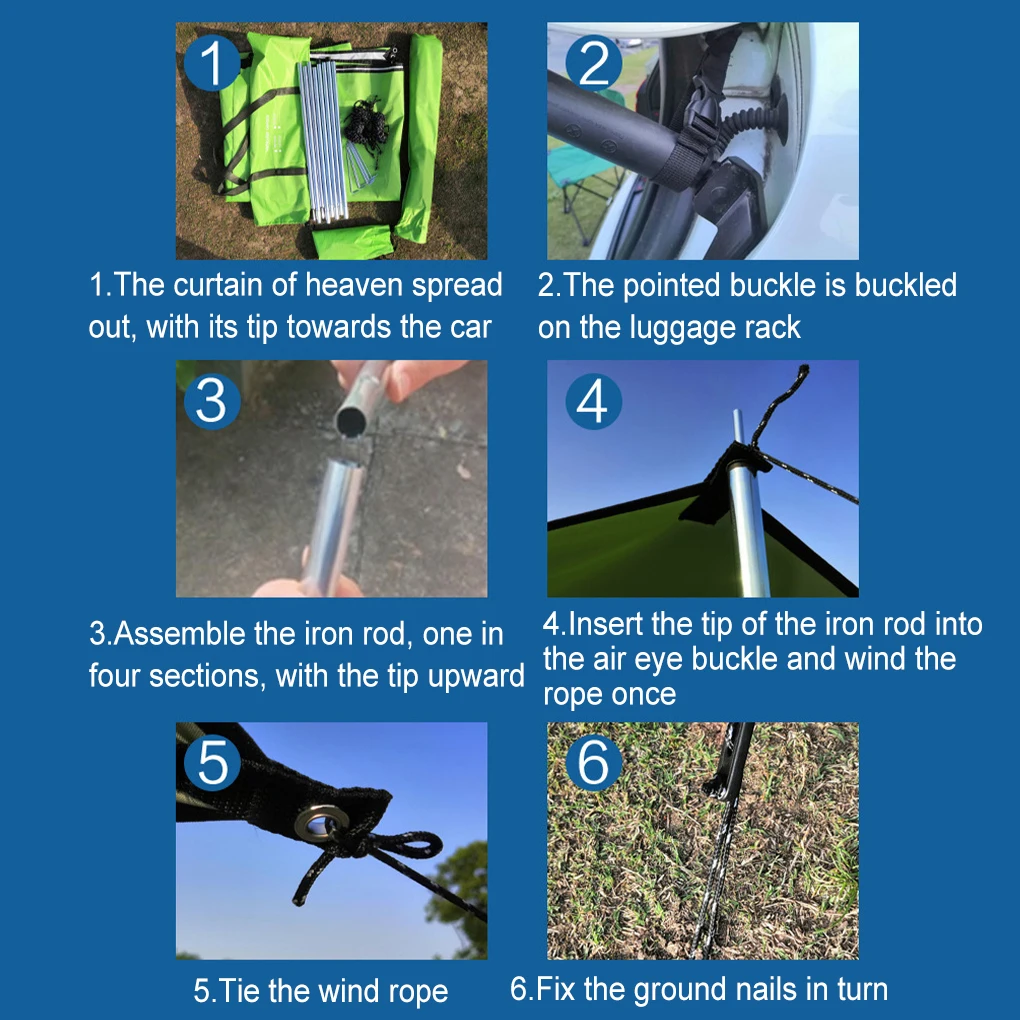 1

1.The curtain of heaven spread out, with its tip towards the car

2

2.The pointed buckle is buckled on the luggage rack

3

3.Assemble the iron rod, one in four sections, with the tip upward

4

4.Insert the tip of the iron rod into the air eye buckle and wind the rope once

5

5.Tie the wind rope

6

6.Fix the ground nails in turn