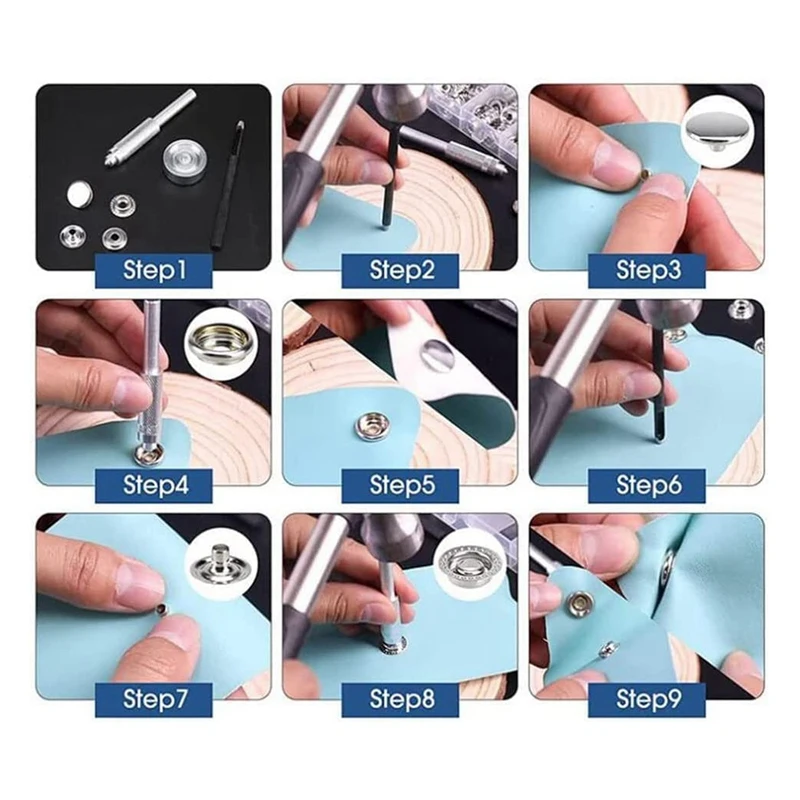 Step1

Step2

Step3

Step4

Step5

Step6

Step7

Step8

Step9