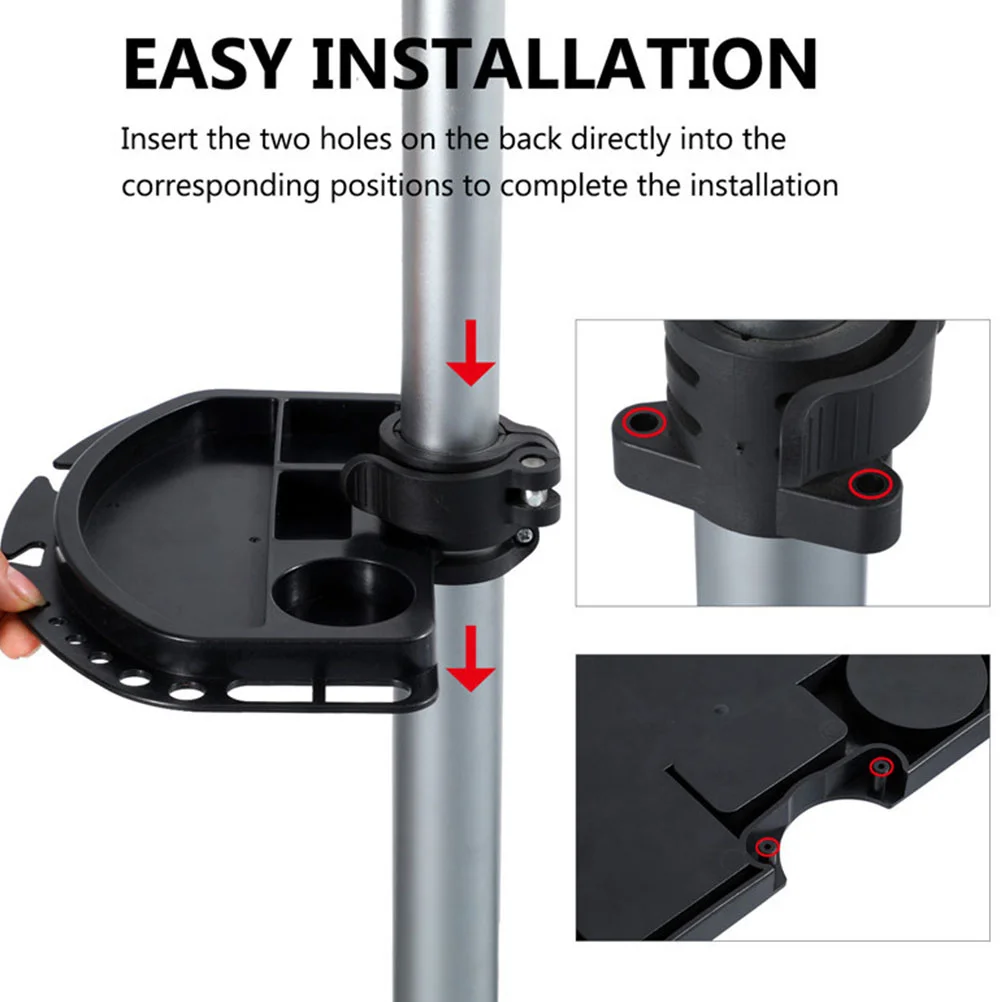 EASY INSTALLATION

Insert the two holes on the back directly into the corresponding positions to complete the installation