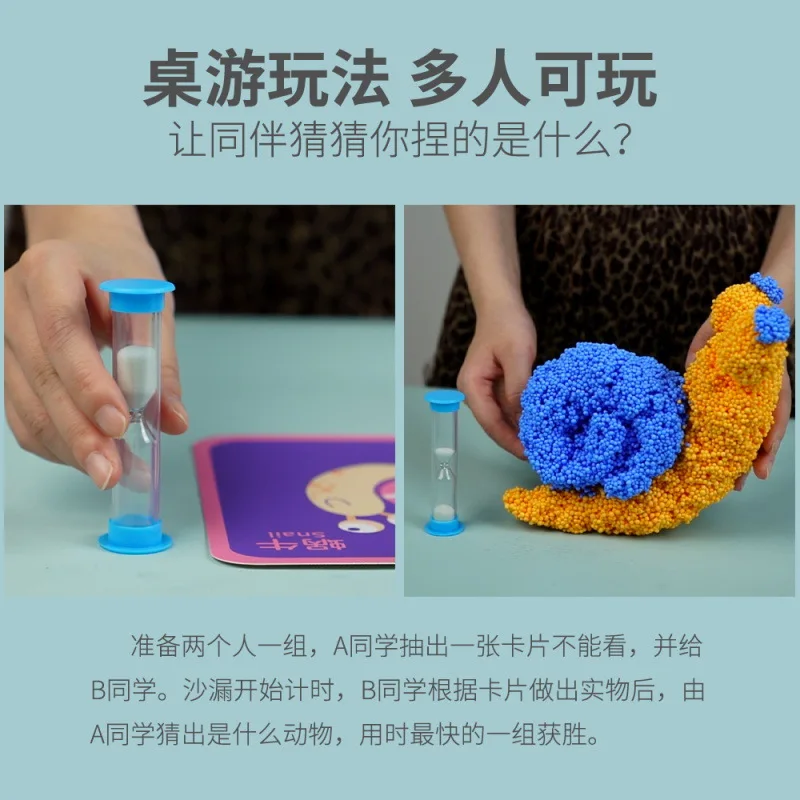 桌游玩法 多人可玩
让同伴猜猜你捏的是什么？

蜗牛
snail

准备两个人一组，A同学抽出一张卡片不能看，并给B同学。沙漏开始计时，B同学根据卡片做出实物后，由A同学猜出是什么动物，用时最快的一组获胜。