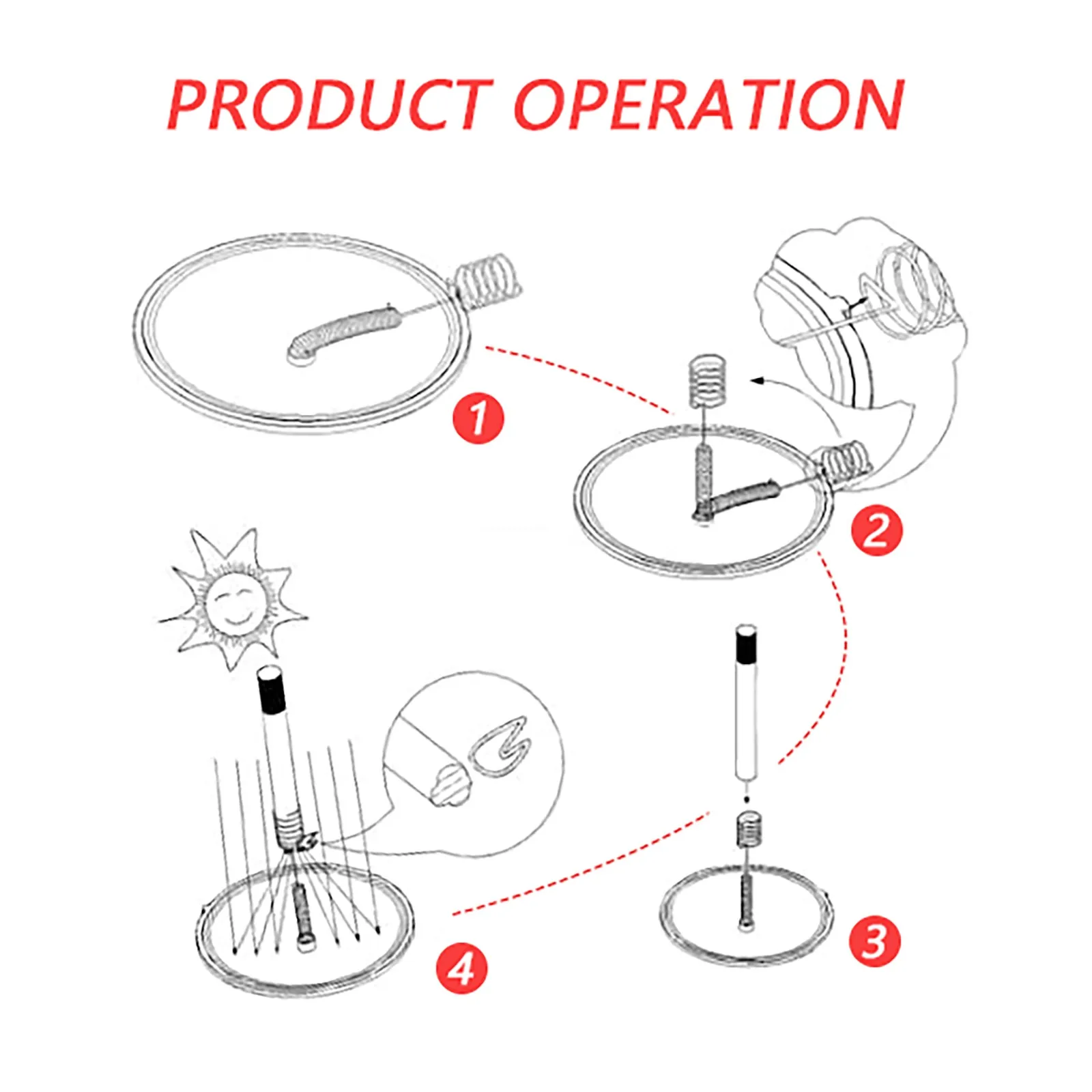 PRODUCT OPERATION

1

2

3

4