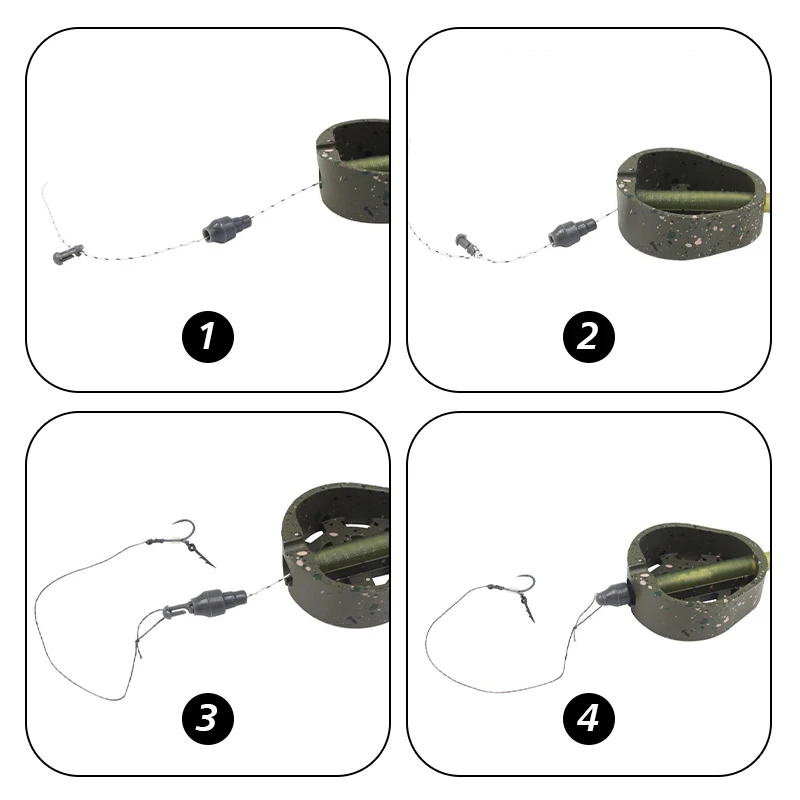 1

2

3

4