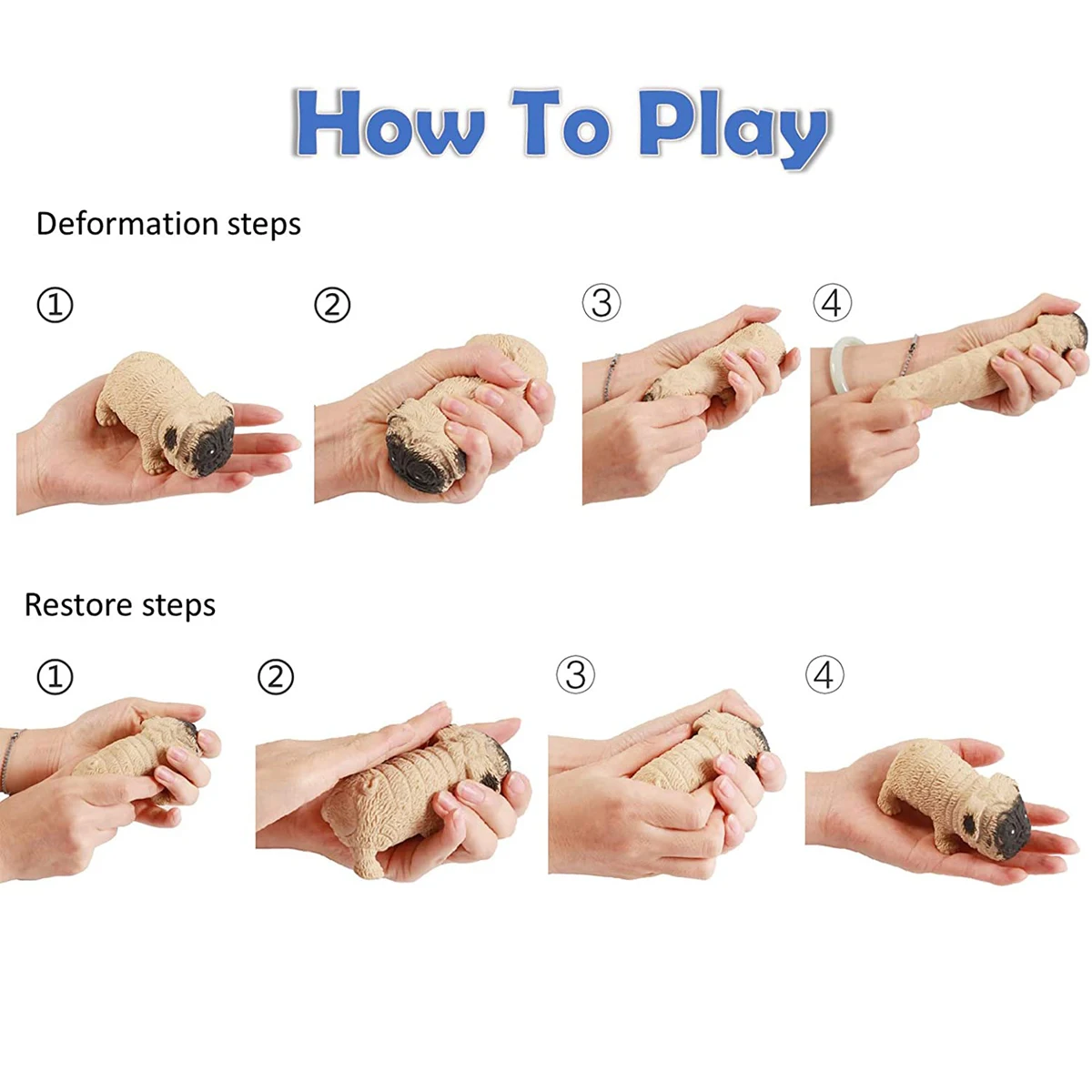 How To Play

Deformation steps

①

②

③

④

Restore steps

①

②

③

④