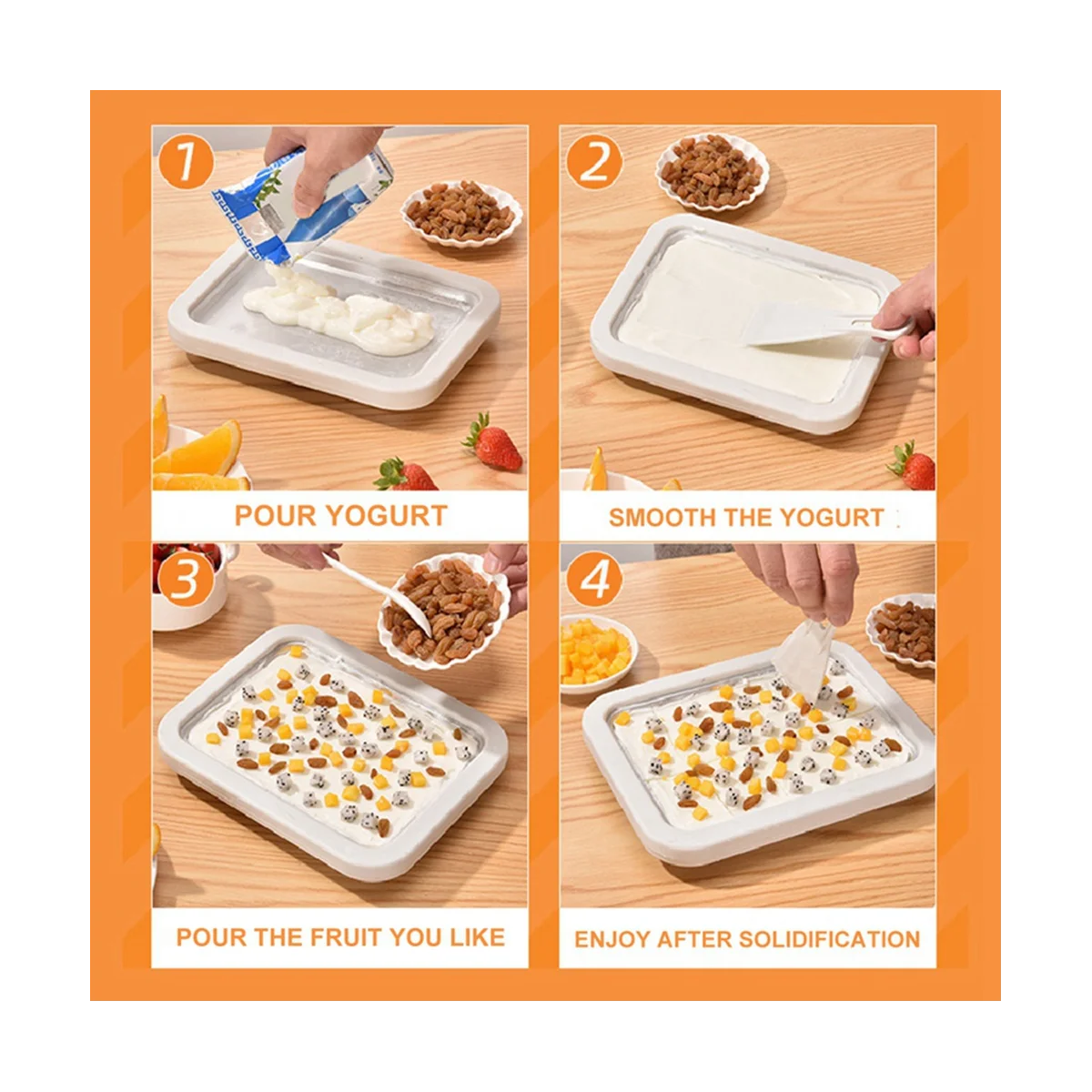 1

POUR YOGURT

2

SMOOTH THE YOGURT

3

POUR THE FRUIT YOU LIKE

4

ENJOY AFTER SOLIDIFICATION