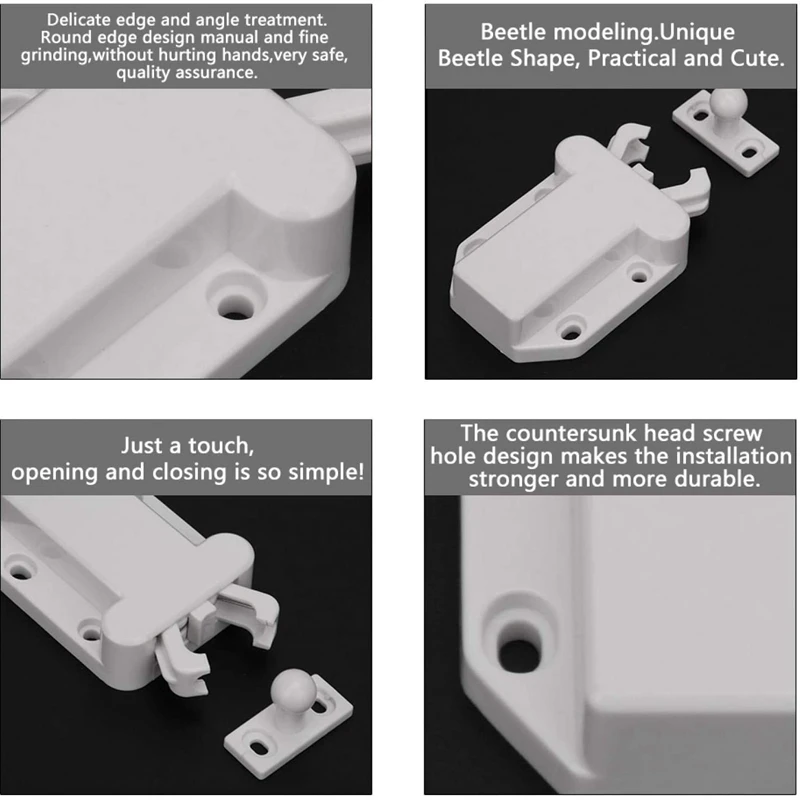 Delicate edge and angle treatment. Round edge design manual and fine grinding,without hurting hands,very safe, quality assurance.

Beetle modeling.Unique Beetle Shape, Practical and Cute.

Just a touch, opening and closing is so simple!

The countersunk head screw hole design makes the installation stronger and more durable.