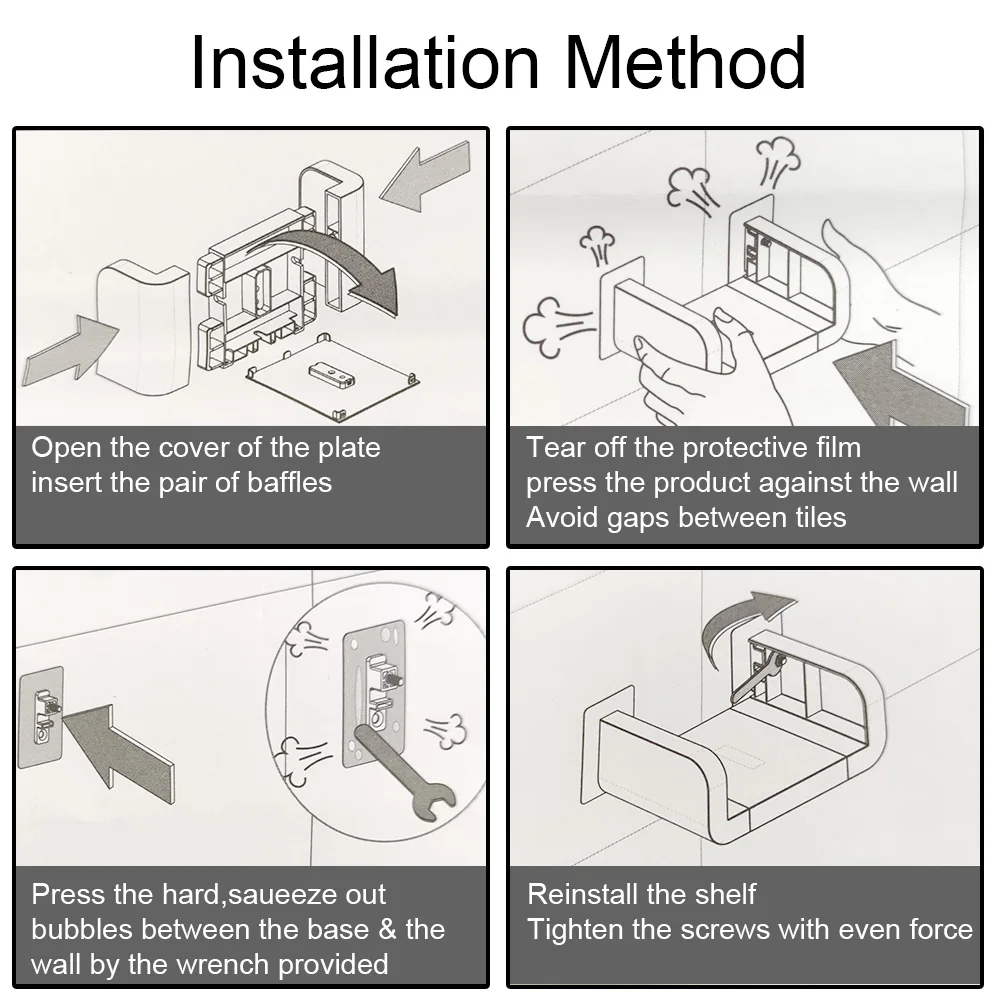 Installation Method

Open the cover of the plate
insert the pair of baffles

Tear off the protective film
press the product against the wall
Avoid gaps between tiles

Press the hard,saueeze out
bubbles between the base & the
wall by the wrench provided

Reinstall the shelf
Tighten the screws with even force