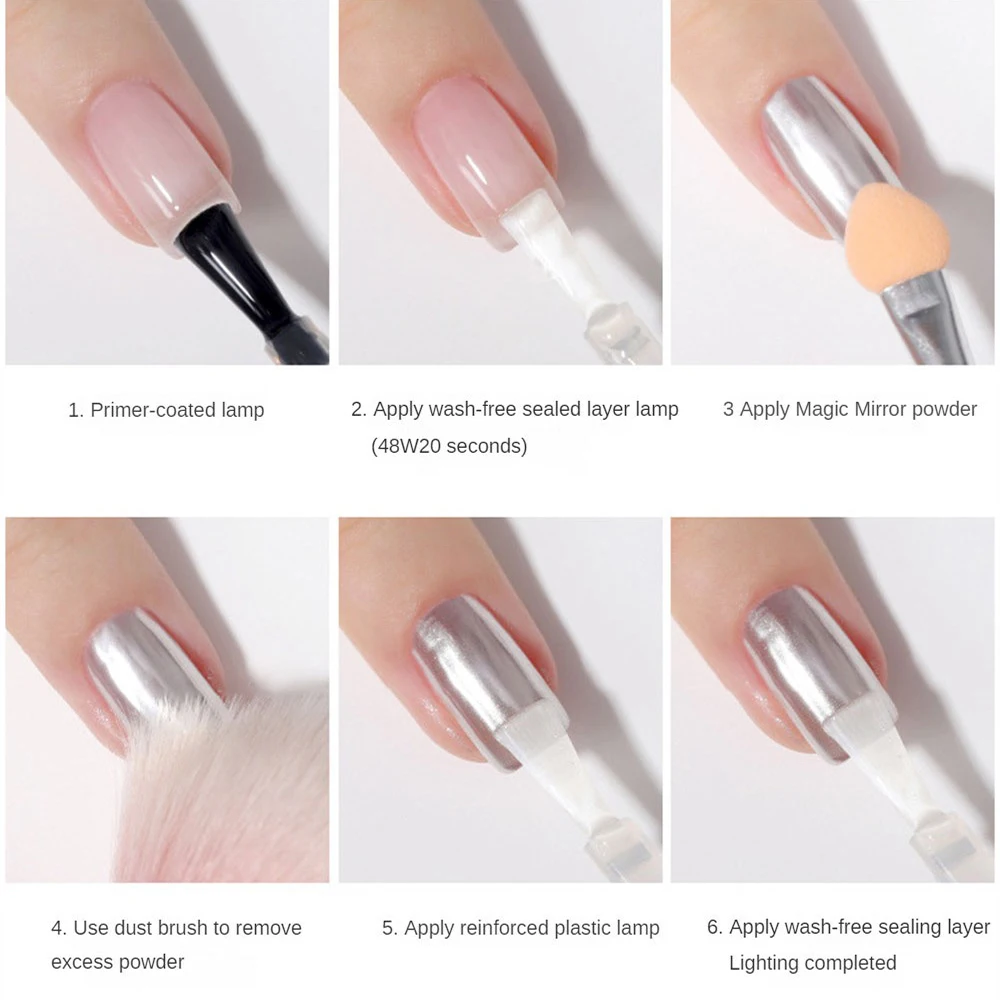 1. Primer-coated lamp

2. Apply wash-free sealed layer lamp (48W20 seconds)

3 Apply Magic Mirror powder

4. Use dust brush to remove excess powder

5. Apply reinforced plastic lamp

6. Apply wash-free sealing layer Lighting completed