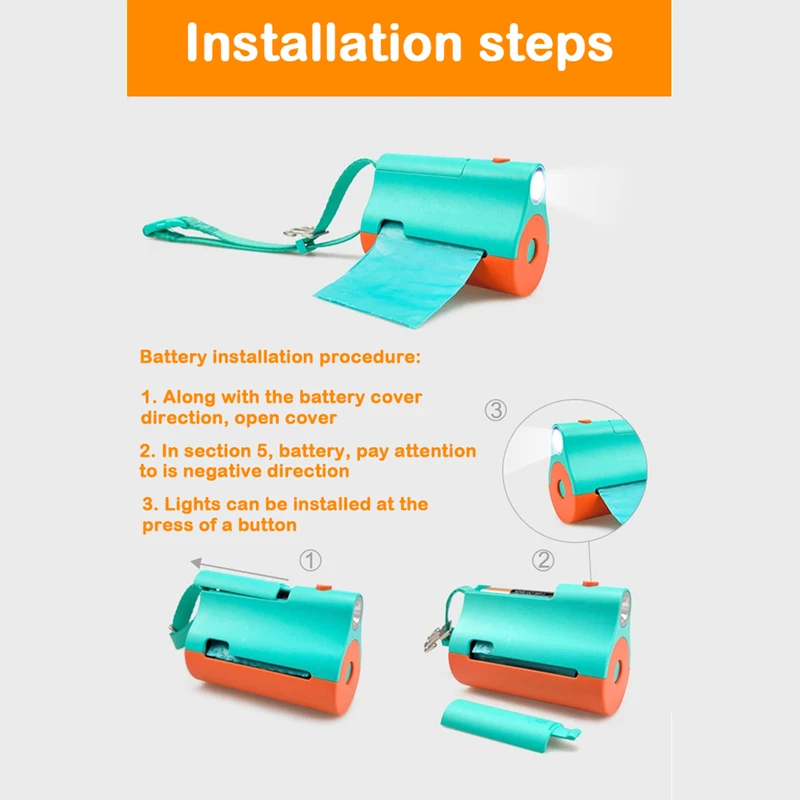 Installation steps

Battery installation procedure:

1. Along with the battery cover direction, open cover

2. In section 5, battery, pay attention to is negative direction

3. Lights can be installed at the press of a button

③

①

②