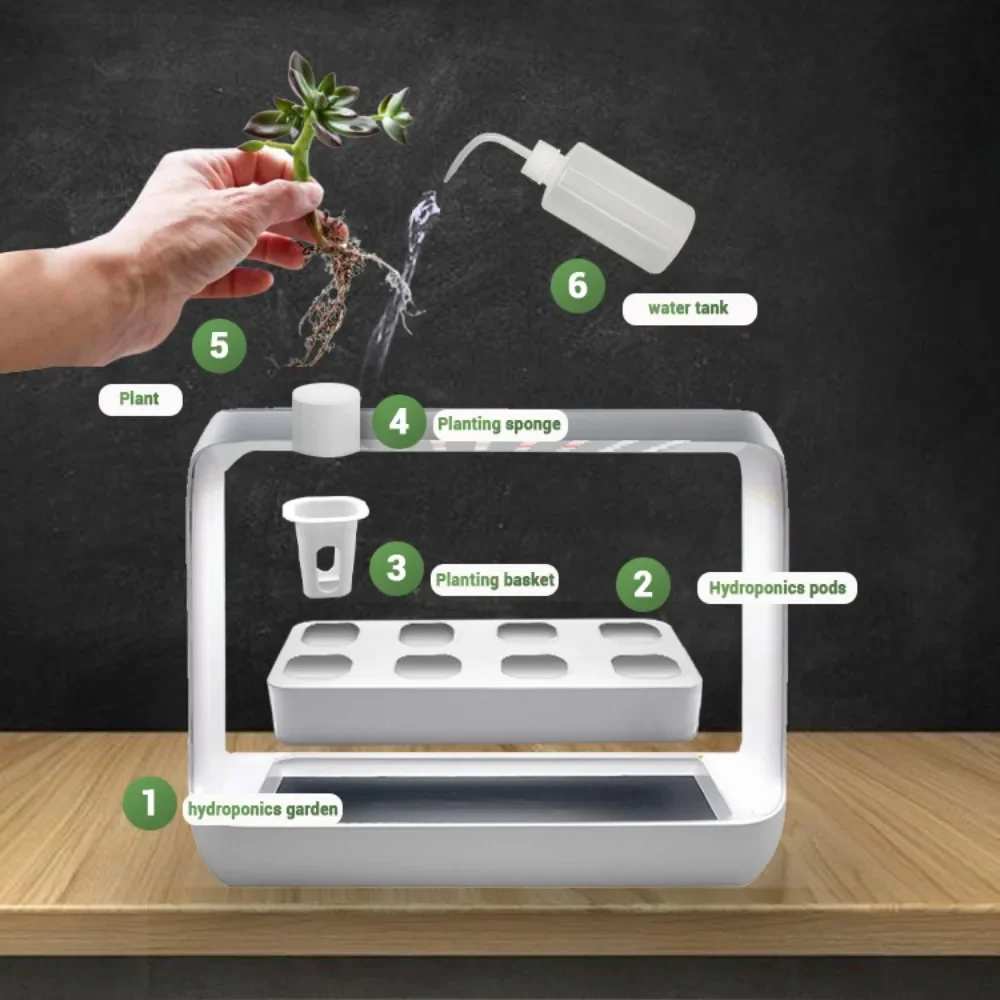 6
water tank

5
Plant

4
Planting sponge

3
Planting basket

2
Hydroponics pods

1
hydroponics garden