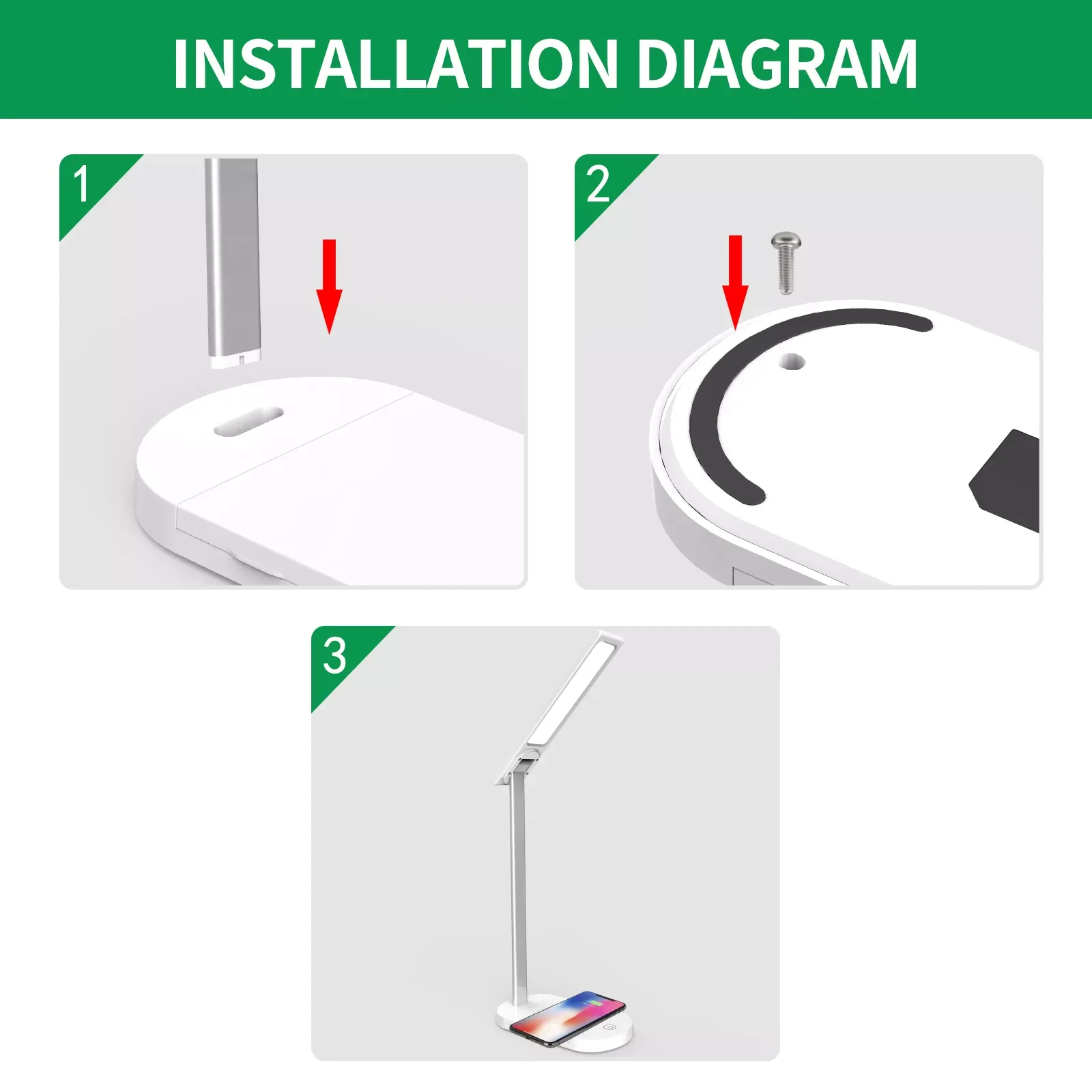 INSTALLATION DIAGRAM

1

2

3