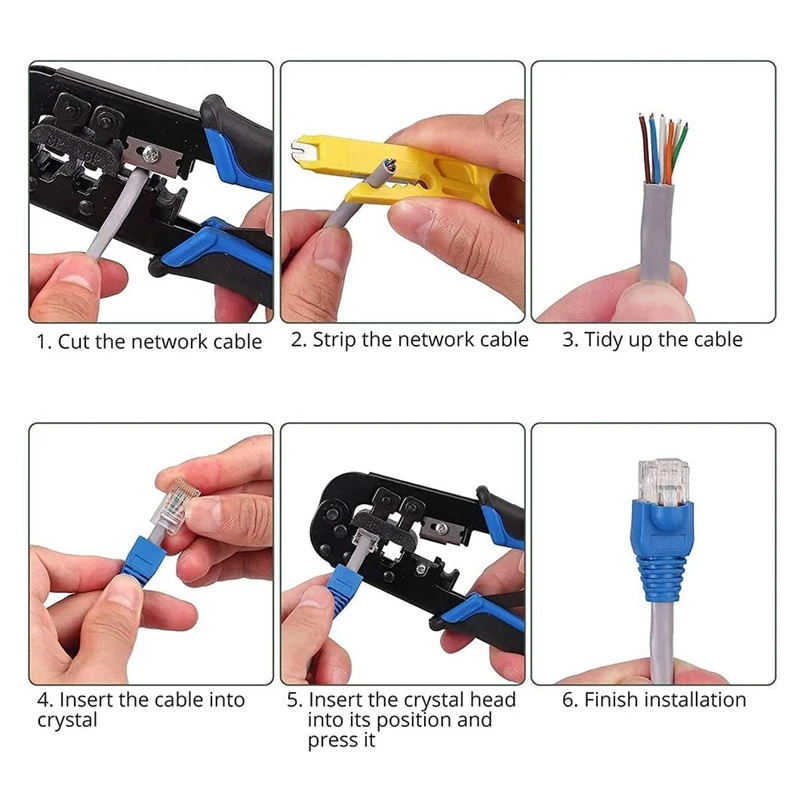 1. Cut the network cable

2. Strip the network cable

3. Tidy up the cable

4. Insert the cable into crystal

5. Insert the crystal head into its position and press it

6. Finish installation