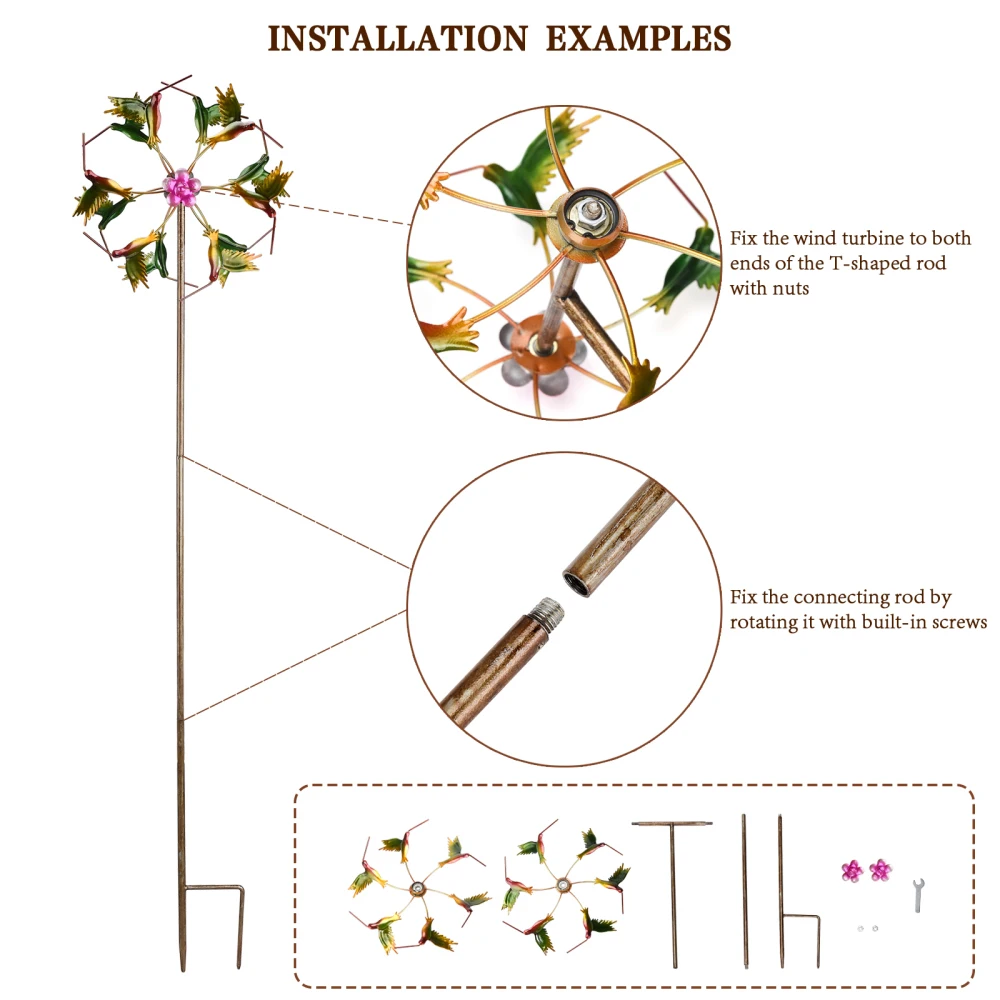 INSTALLATION EXAMPLES

Fix the wind turbine to both ends of the T-shaped rod with nuts

Fix the connecting rod by rotating it with built-in screws