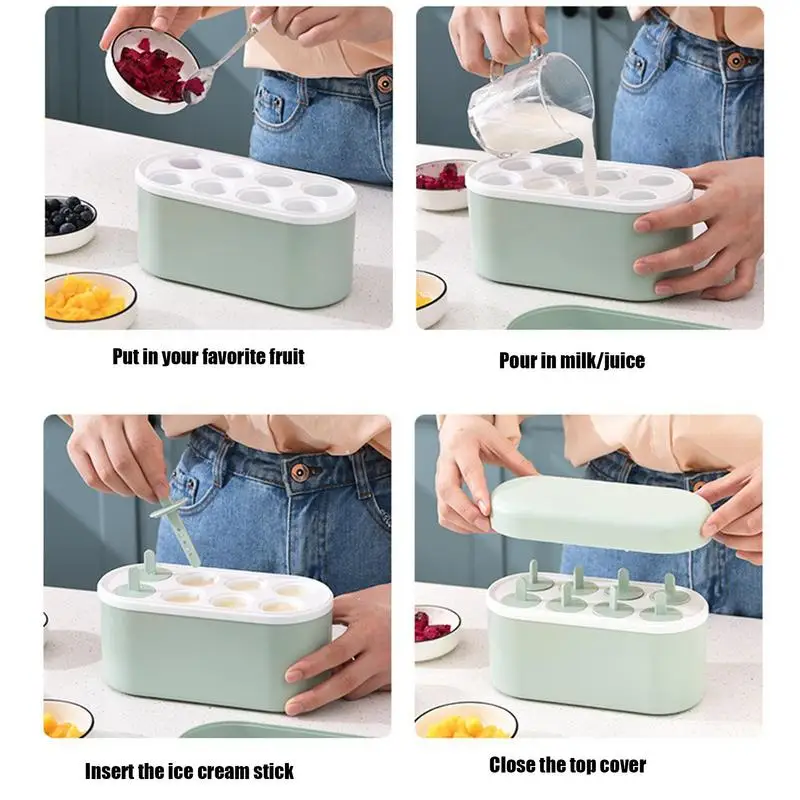 Put in your favorite fruit

Pour in milk/juice

Insert the ice cream stick

Close the top cover