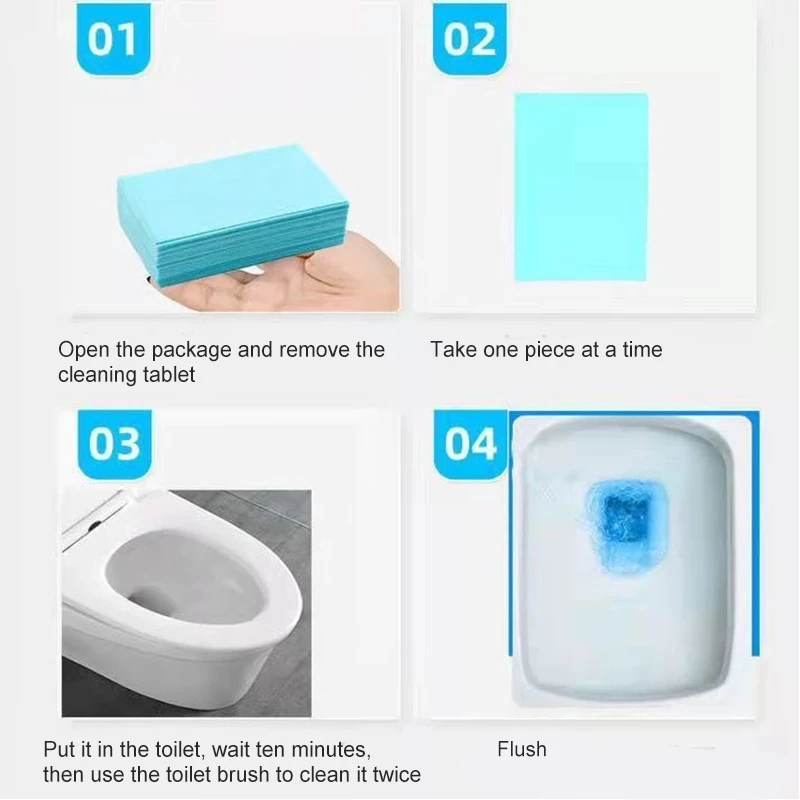 01

Open the package and remove the cleaning tablet

02

Take one piece at a time

03

Put it in the toilet, wait ten minutes, then use the toilet brush to clean it twice

04

Flush